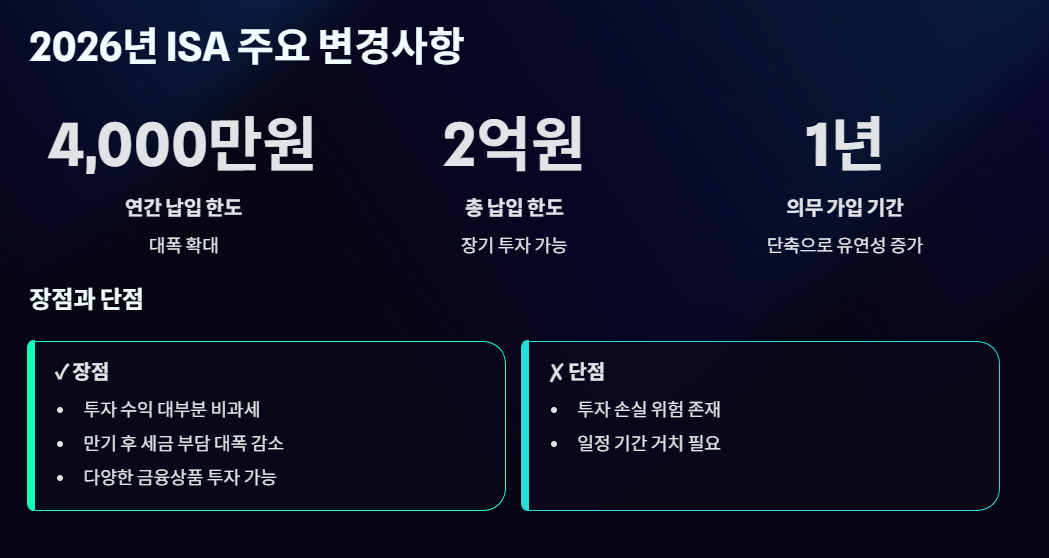 2026년 ISA 주요 변경사항

4,000만원

연간 납입 한도

대폭 확대

2억원

총 납입 한도

장기 투자 가능

1년

의무 가입 기간

단축으로 유연성 증가

장점과 단점

✓ 장점

• 투자 수익 대부분 비과세
• 만기 후 세금 부담 대폭 감소
• 다양한 금융상품 투자 가능

✗ 단점

• 투자 손실 위험 존재
• 일정 기간 거치 필요