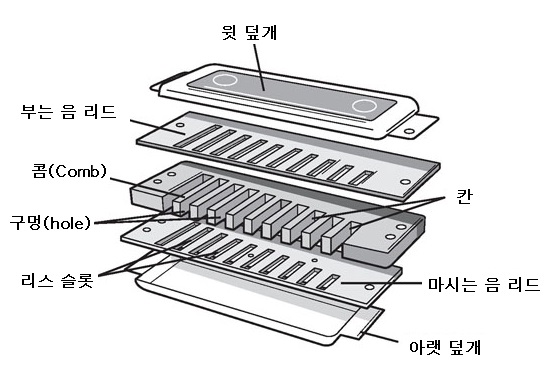 윗 덮개

부는 음 리드

콤(Comb)

칸

구멍(hole)

리스 슬롯

마시는 음 리드

아랫 덮개