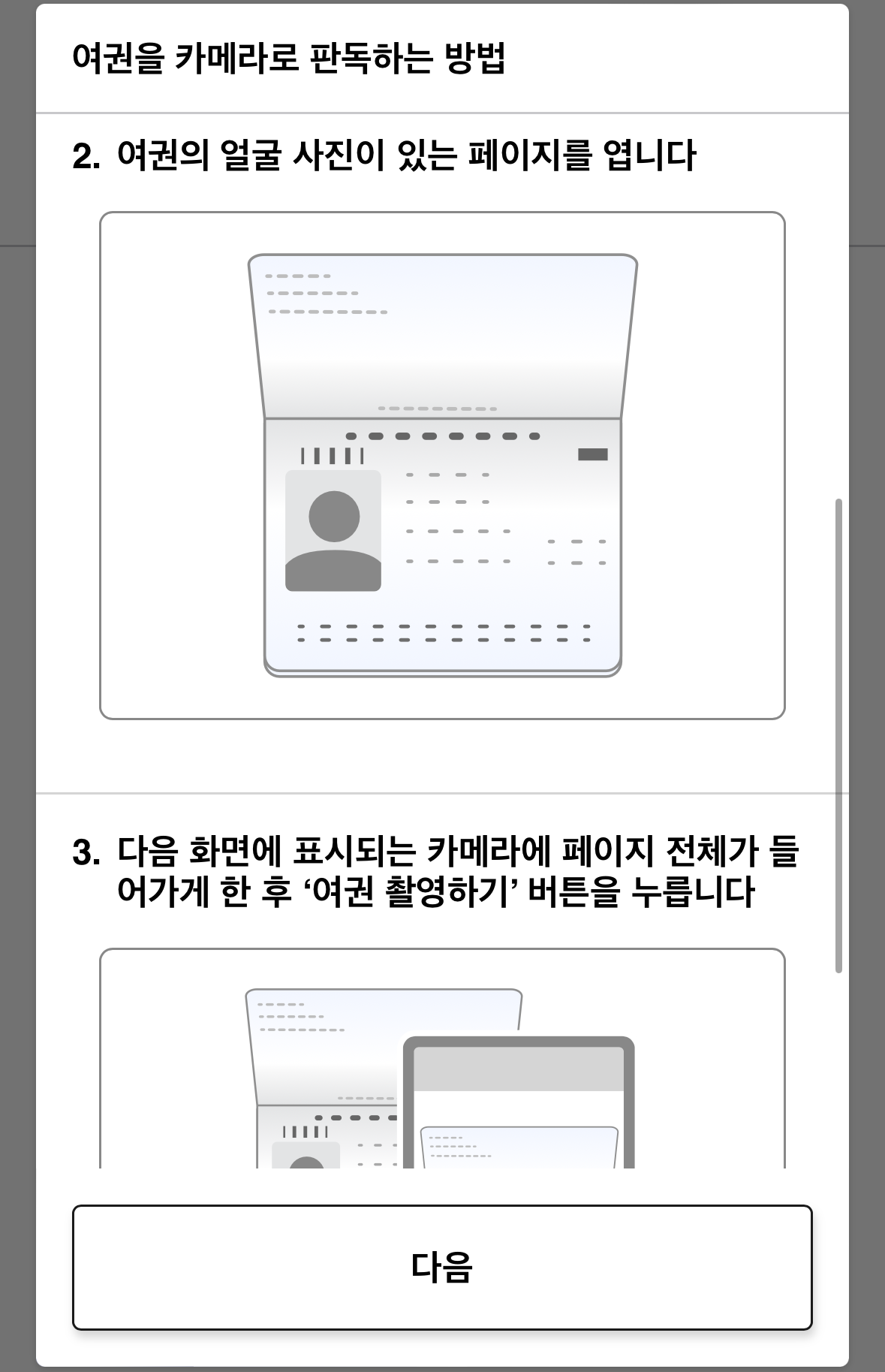 여권을 카메라로 판독하는 방법

2. 여권의 얼굴 사진이 있는 페이지를 엽니다

3. 다음 화면에 표시되는 카메라에 페이지 전체가 들어가게 한 후 ‘여권 촬영하기’ 버튼을 누릅니다

다음