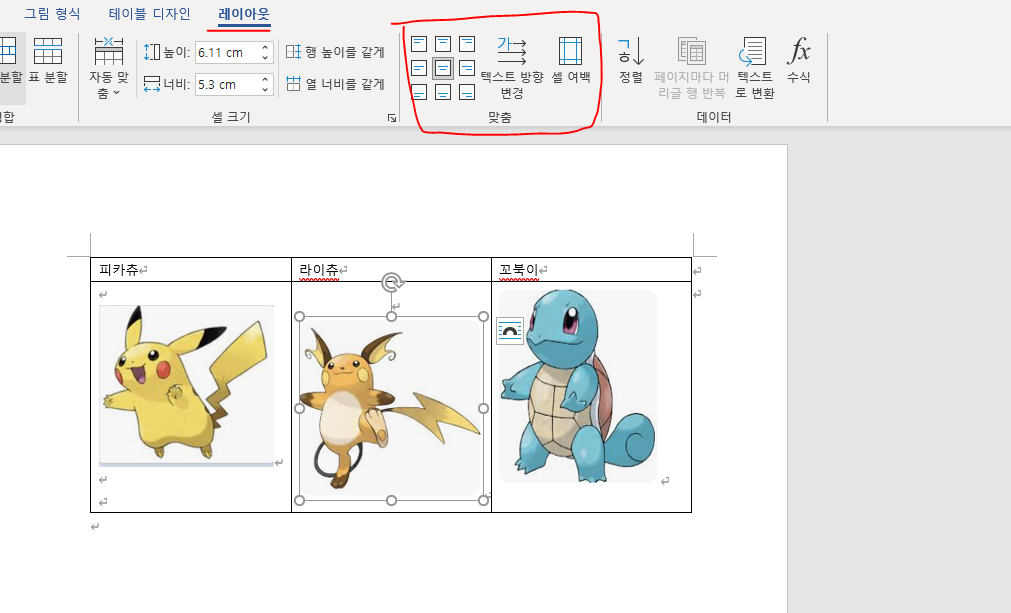 그림 형식 테이블 디자인 레이아웃

분할 표 분할 합

자동 맞춤 높이: 6.11 cm 너비: 5.3 cm 행 높이를 같게 열 너비를 같게 셀 크기

텍스트 방향 변경 셀 여백 맞춤

정렬 페이지마다 머리글 행 반복 텍스트로 변환 수식 데이터

| 피카츄 | 라이츄 | 꼬북이 |
|---|---|---|
| | | |