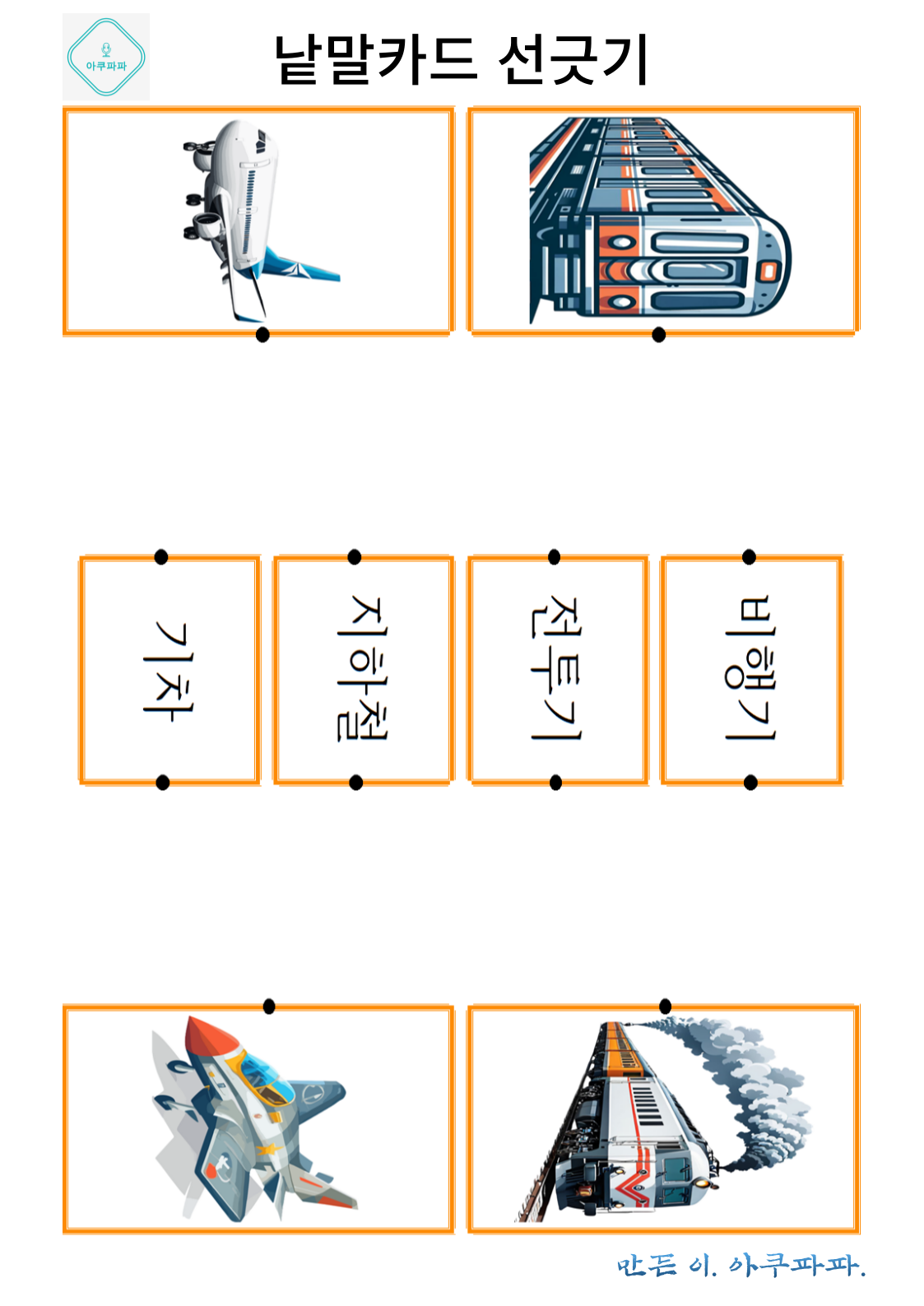 아쿠파파

낱말카드 선긋기

기차

지하철

전투기

비행기

만든 이. 아쿠파파.