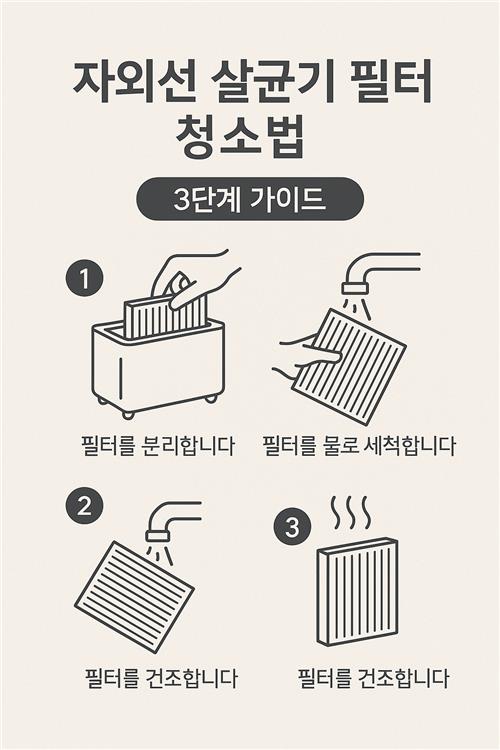 자외선 살균기 필터 청소법

3단계 가이드

1

필터를 분리합니다

필터를 물로 세척합니다

2

필터를 건조합니다

3

필터를 건조합니다