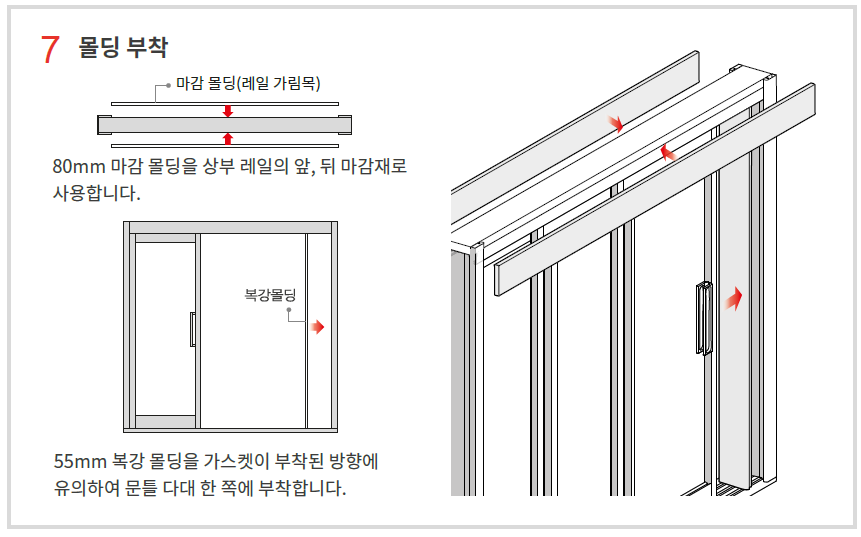 7 몰딩 부착

마감 몰딩(레일 가림목)

80mm 마감 몰딩을 상부 레일의 앞, 뒤 마감재로 사용합니다.

복강몰딩

55mm 복강 몰딩을 가스켓이 부착된 방향에 유의하여 문틀 다대 한 쪽에 부착합니다.