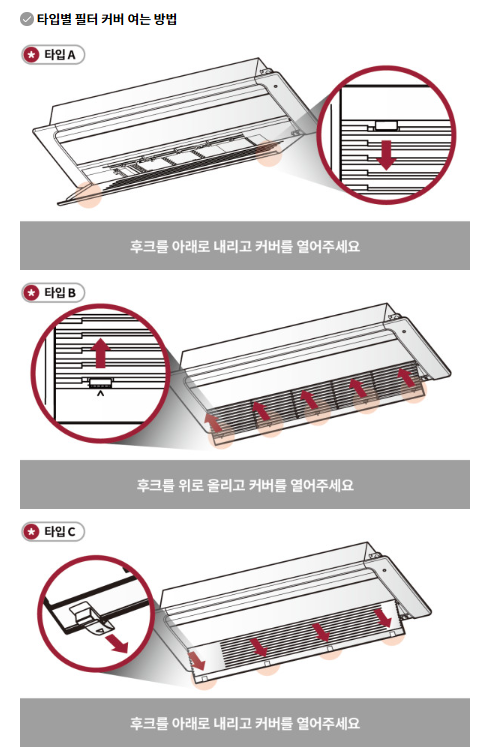 타입별 필터 커버 여는 방법

타입 A

후크를 아래로 내리고 커버를 열어주세요

타입 B

후크를 위로 올리고 커버를 열어주세요

타입 C

후크를 아래로 내리고 커버를 열어주세요