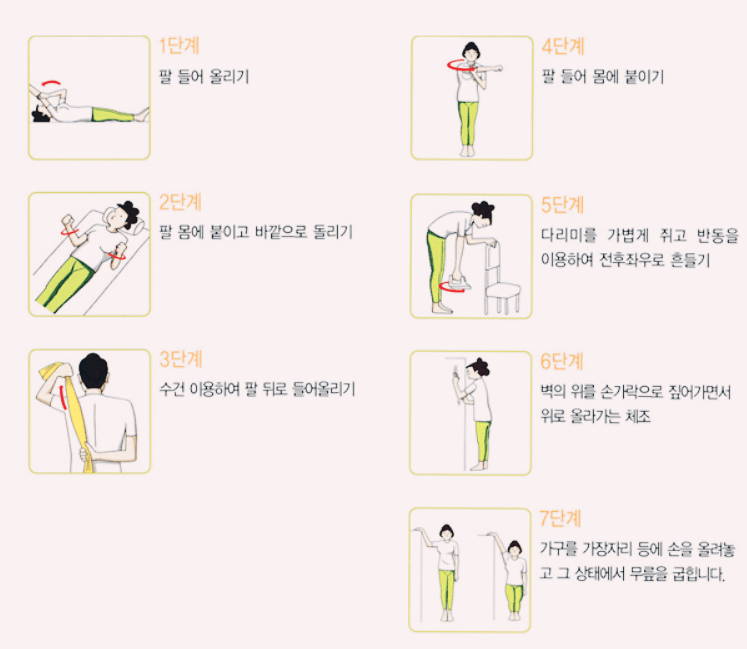 1단계
팔 들어 올리기

2단계
팔 몸에 붙이고 바깥으로 돌리기

3단계
수건 이용하여 팔 뒤로 들어올리기

4단계
팔 들어 몸에 붙이기

5단계
다리미를 가볍게 쥐고 반동을 이용하여 전후좌우로 흔들기

6단계
벽의 위를 손가락으로 짚어가면서 위로 올라가는 체조

7단계
가구를 가장자리 등에 손을 올려놓고 그 상태에서 무릎을 굽힙니다.