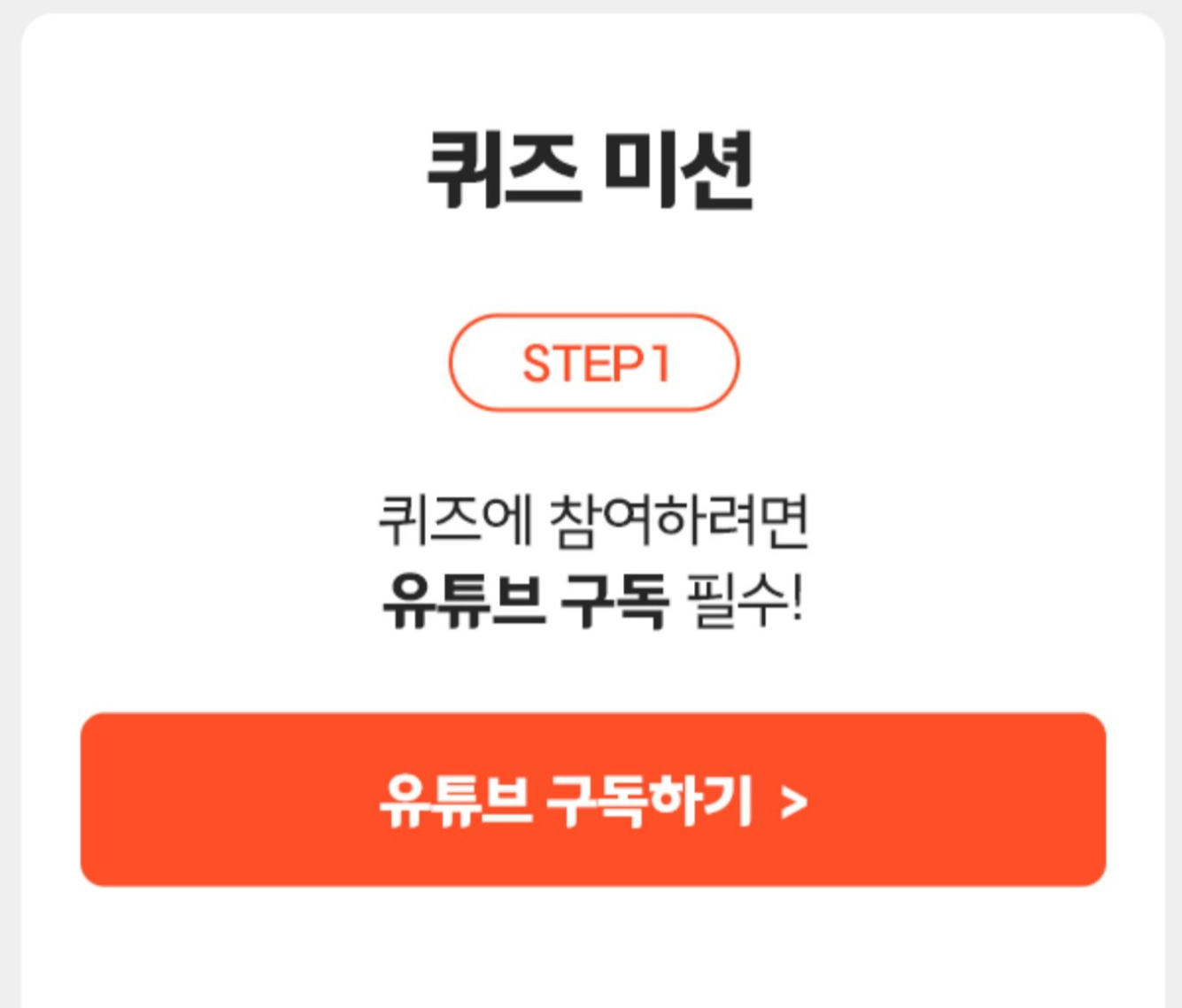 퀴즈 미션

STEP 1

퀴즈에 참여하려면
유튜브 구독 필수!

유튜브 구독하기 >