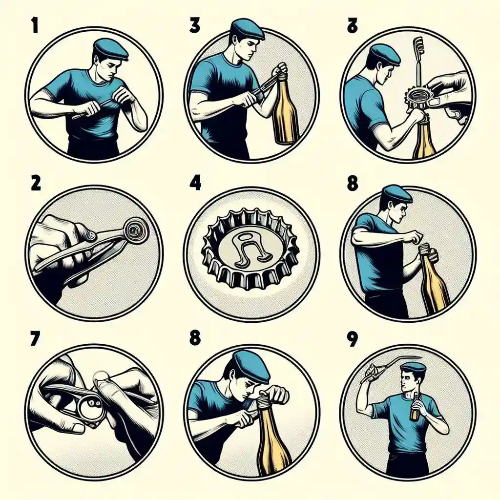 1

3

3

2

4

8

7

8

9