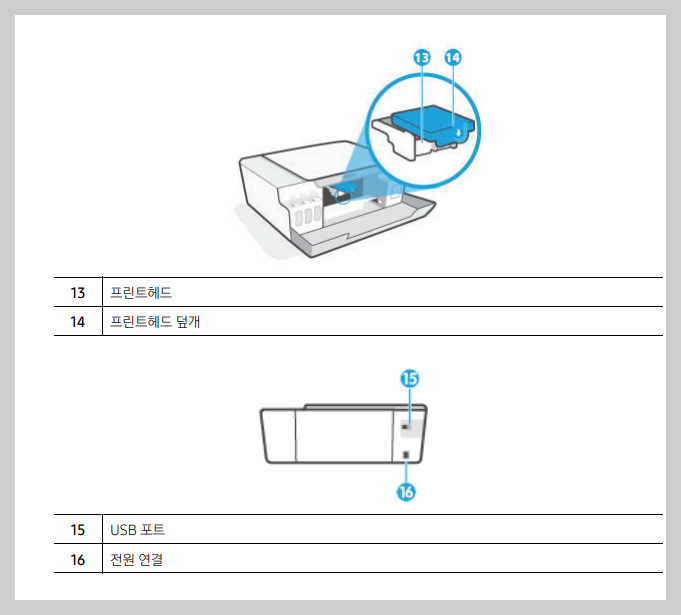 13 14

| 13 | 프린트헤드 |
|---|---|
| 14 | 프린트헤드 덮개 |

15 16

| 15 | USB 포트 |
|---|---|
| 16 | 전원 연결 |