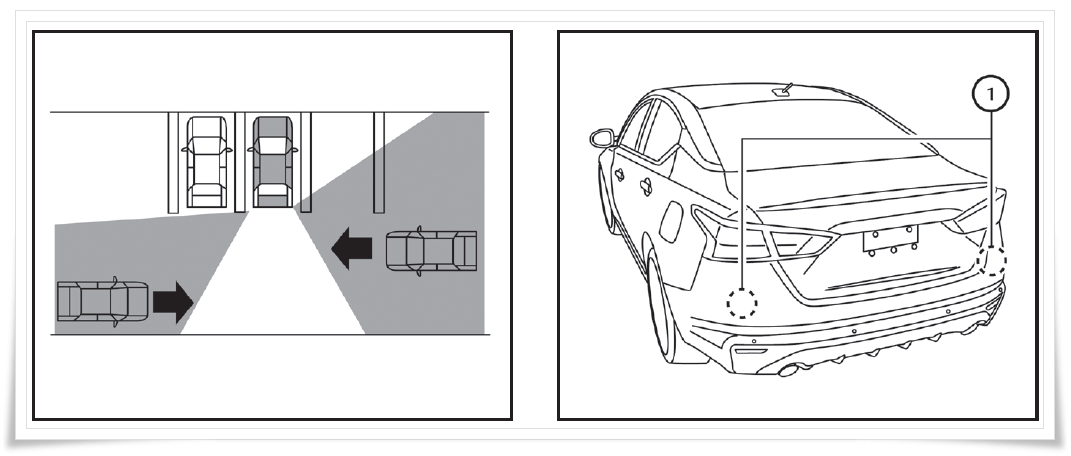 1