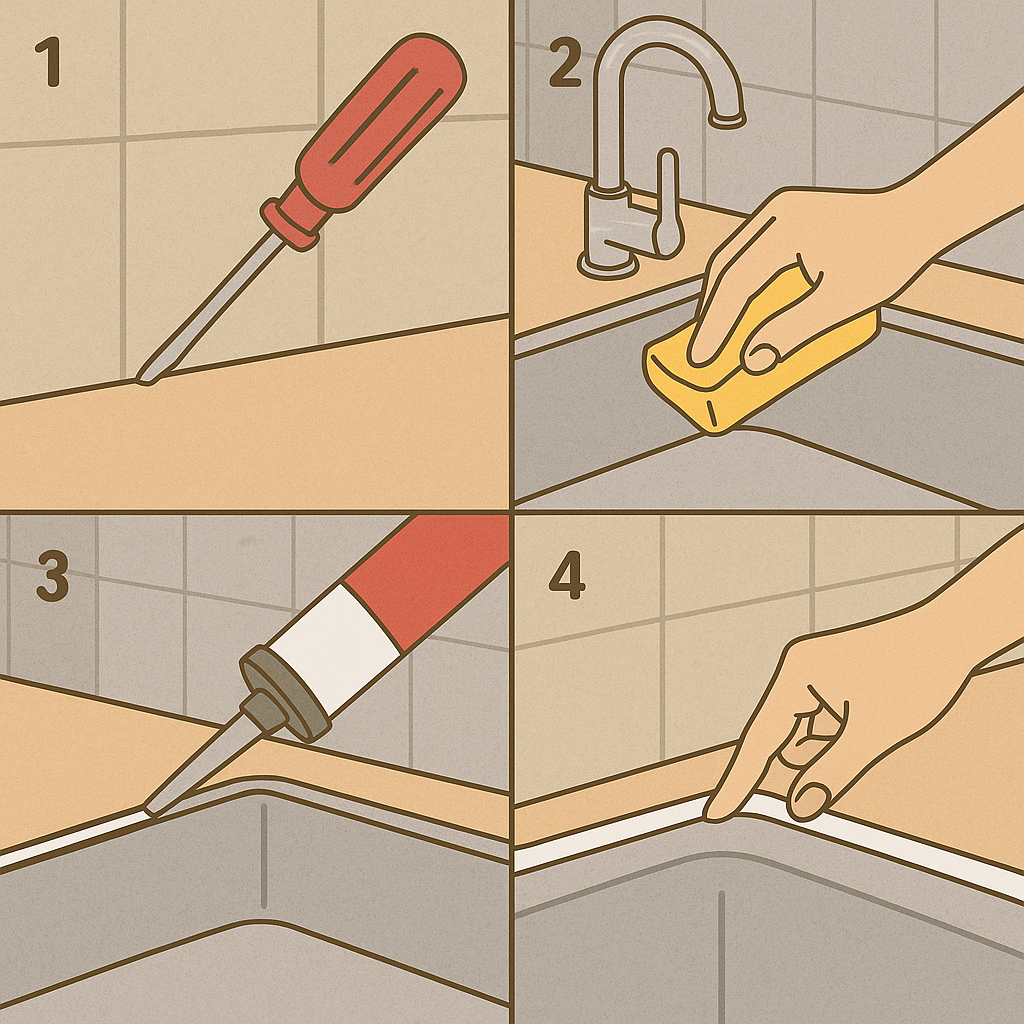 1

2

3

4