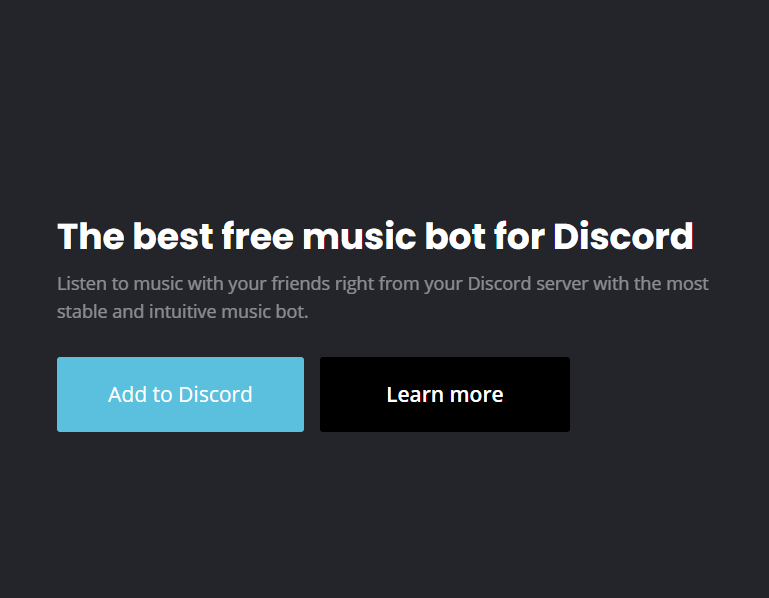 The best free music bot for Discord

Listen to music with your friends right from your Discord server with the most stable and intuitive music bot.

Add to Discord

Learn more