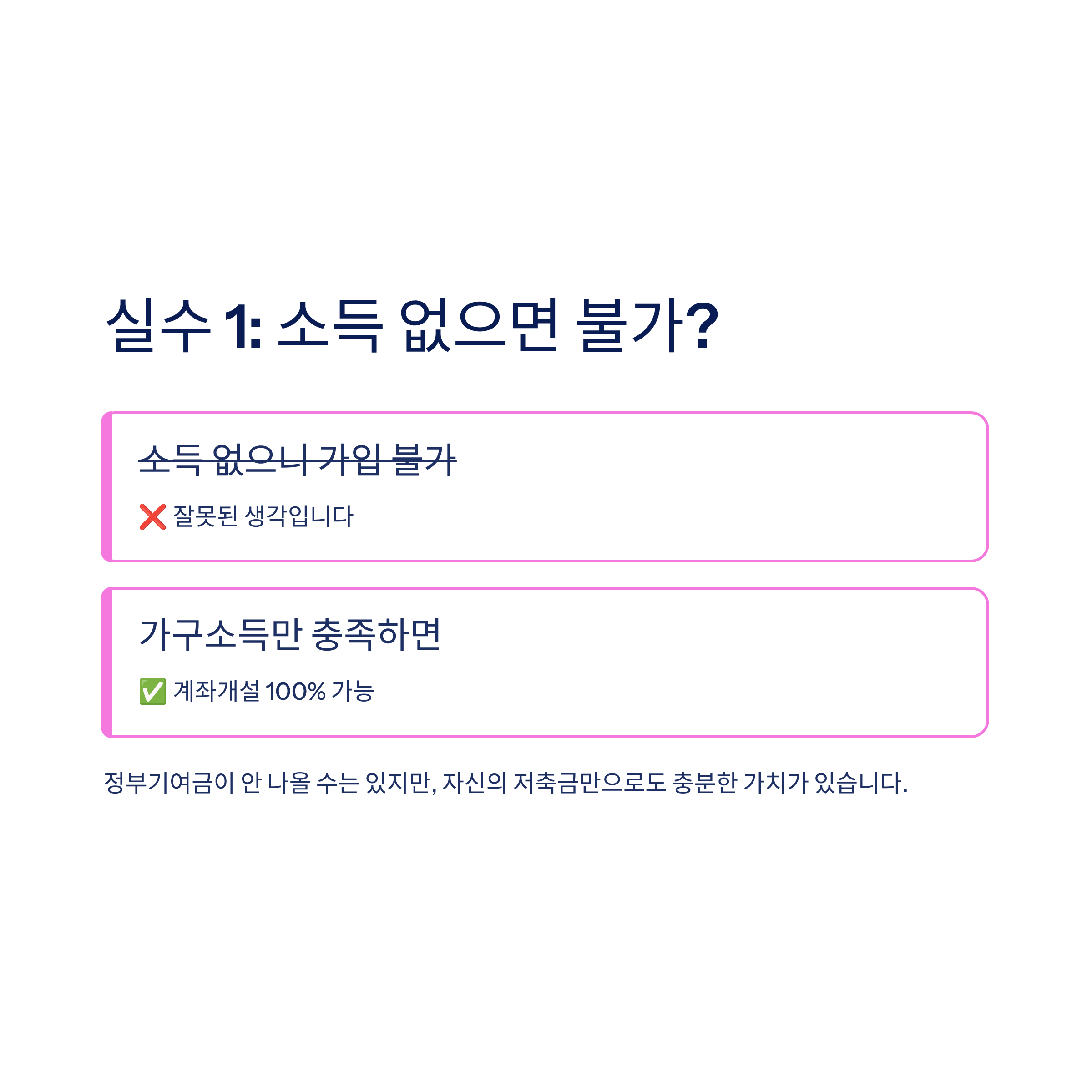 실수 1: 소득 없으면 불가?

소득 없으니 가입 불가

❌ 잘못된 생각입니다

가구소득만 충족하면

✅ 계좌개설 100% 가능

정부기여금이 안 나올 수는 있지만, 자신의 저축금만으로도 충분한 가치가 있습니다.