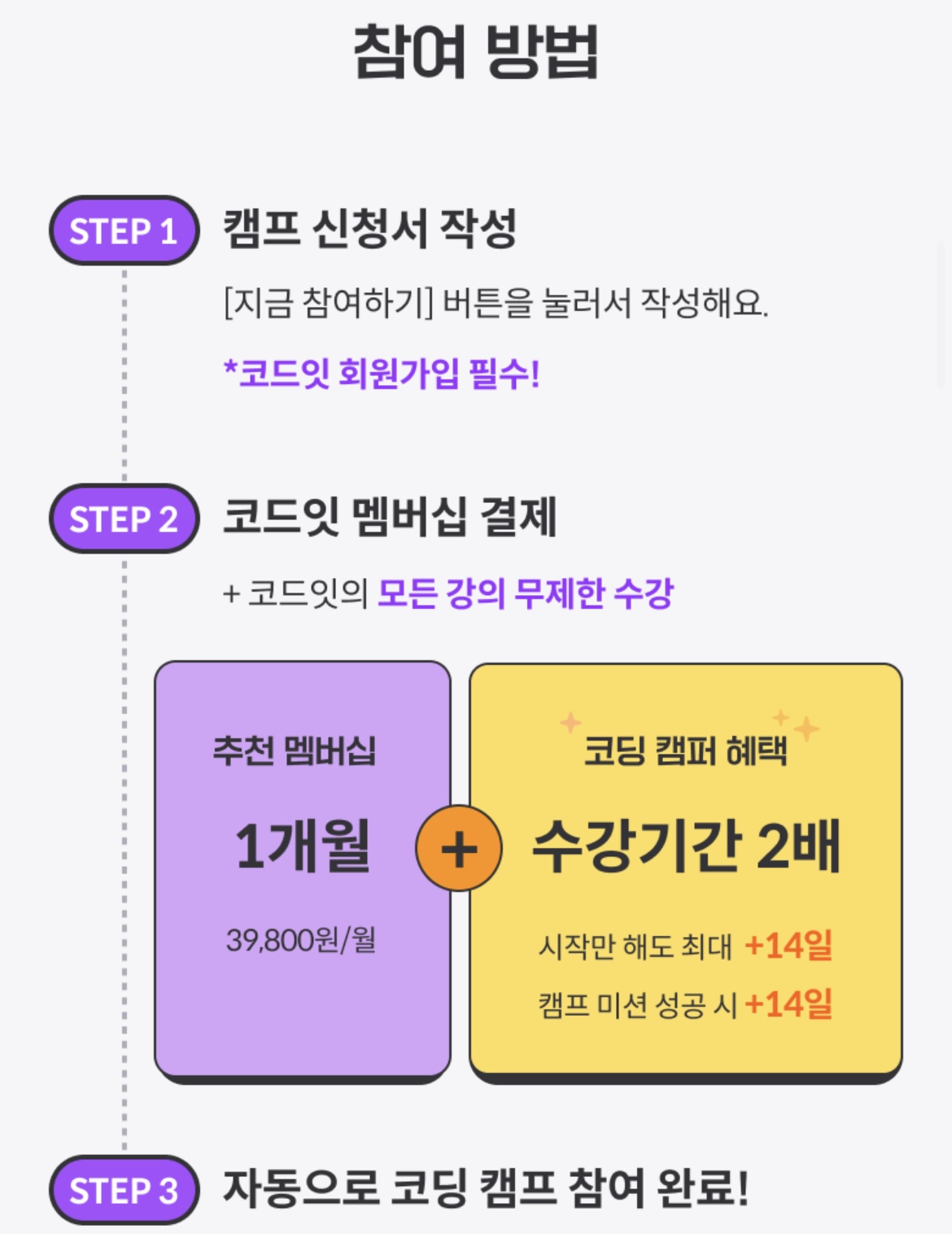 참여 방법

STEP 1

캠프 신청서 작성

[지금 참여하기] 버튼을 눌러서 작성해요.

*코드잇 회원가입 필수!

STEP 2

코드잇 멤버십 결제

+ 코드잇의 모든 강의 무제한 수강

추천 멤버십

1개월

39,800원/월

+

코딩 캠퍼 혜택

수강기간 2배

시작만 해도 최대 +14일

캠프 미션 성공 시 +14일

STEP 3

자동으로 코딩 캠프 참여 완료!