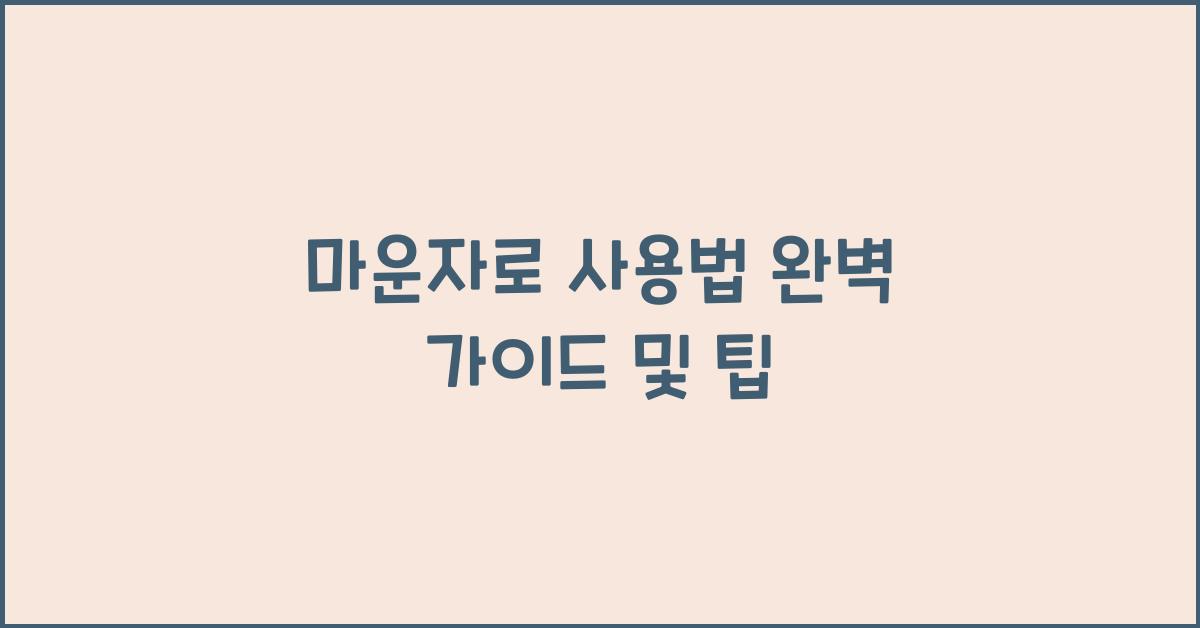 마운자로 사용법 완벽 가이드 및 팁