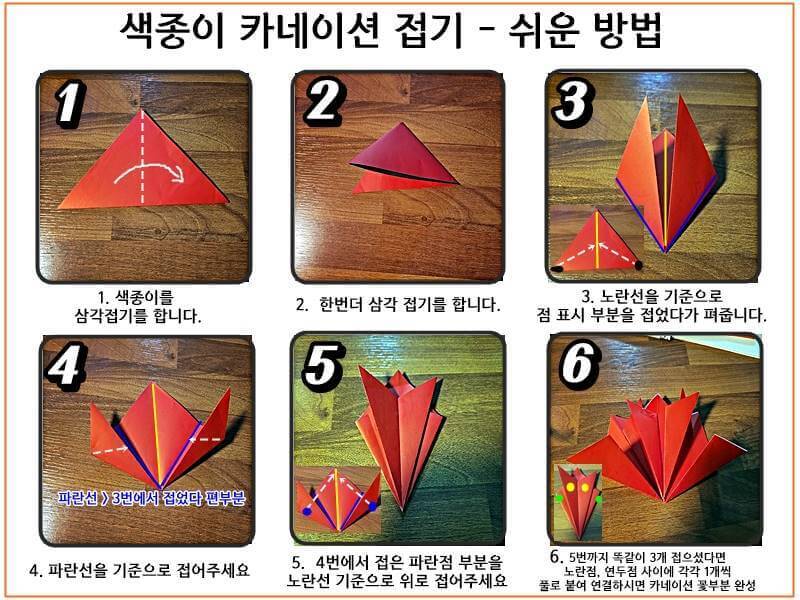 색종이 카네이션 접기 - 쉬운 방법

1

1. 색종이를 삼각접기를 합니다.

2

2. 한번더 삼각 접기를 합니다.

3

3. 노란선을 기준으로 점 표시 부분을 접었다가 펴줍니다.

4

파란선 > 3번에서 접었다 편부분

4. 파란선을 기준으로 접어주세요

5

5. 4번에서 접은 파란점 부분을 노란선 기준으로 위로 접어주세요

6

6. 5번까지 똑같이 3개 접으셨다면 노란점, 연두점 사이에 각각 1개씩 풀로 붙여 연결하시면 카네이션 꽃부분 완성