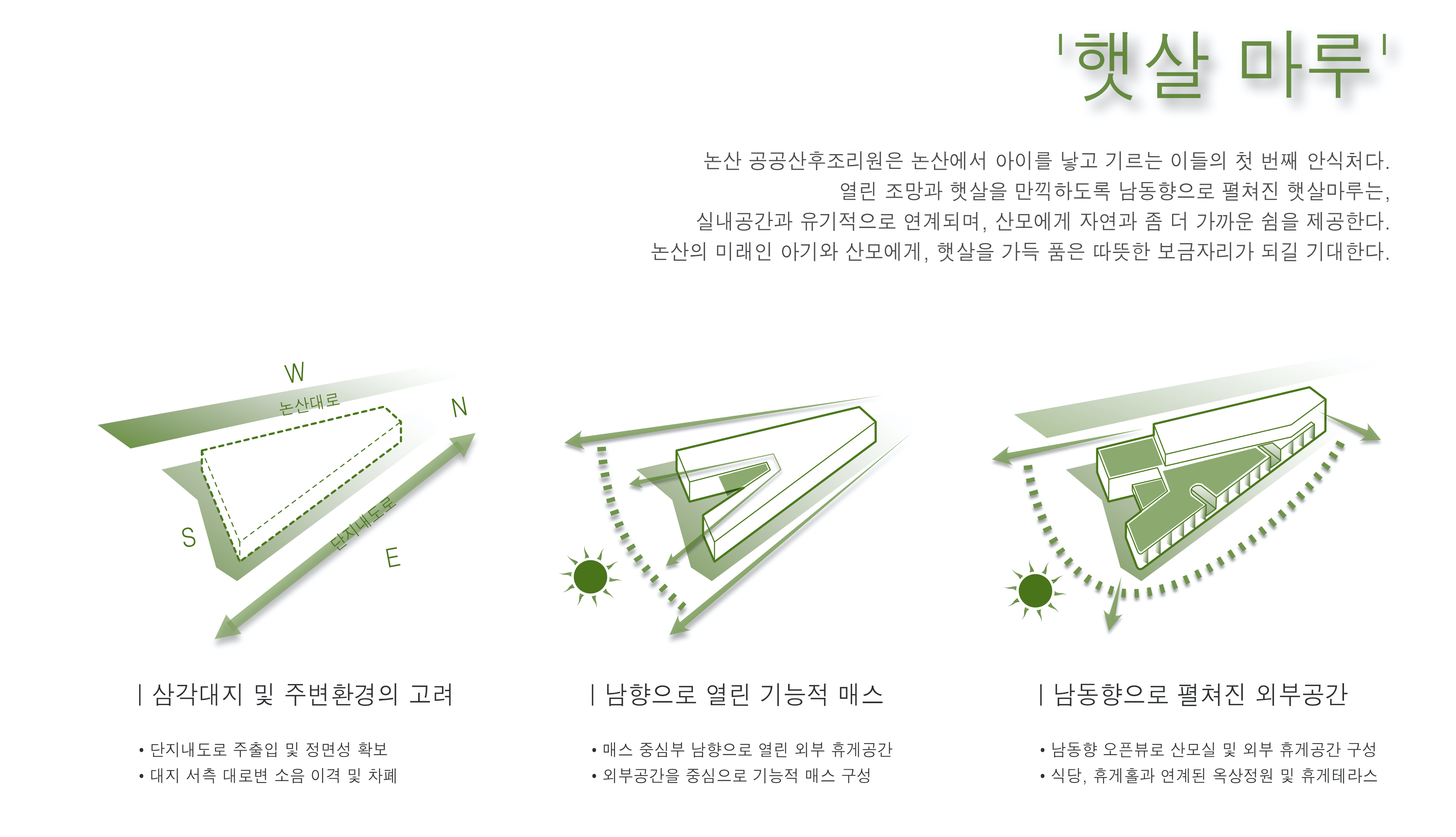 '햇살 마루'

논산 공공산후조리원은 논산에서 아이를 낳고 기르는 이들의 첫 번째 안식처다.
열린 조망과 햇살을 만끽하도록 남동향으로 펼쳐진 햇살마루는,
실내공간과 유기적으로 연계되며, 산모에게 자연과 좀 더 가까운 쉼을 제공한다.
논산의 미래인 아기와 산모에게, 햇살을 가득 품은 따뜻한 보금자리가 되길 기대한다.

W
논산대로
N
S
단지내도로
E

| 삼각대지 및 주변환경의 고려

• 단지내도로 주출입 및 정면성 확보
• 대지 서측 대로변 소음 이격 및 차폐

| 남향으로 열린 기능적 매스

• 매스 중심부 남향으로 열린 외부 휴게공간
• 외부공간을 중심으로 기능적 매스 구성

| 남동향으로 펼쳐진 외부공간

• 남동향 오픈뷰로 산모실 및 외부 휴게공간 구성
• 식당, 휴게홀과 연계된 옥상정원 및 휴게테라스