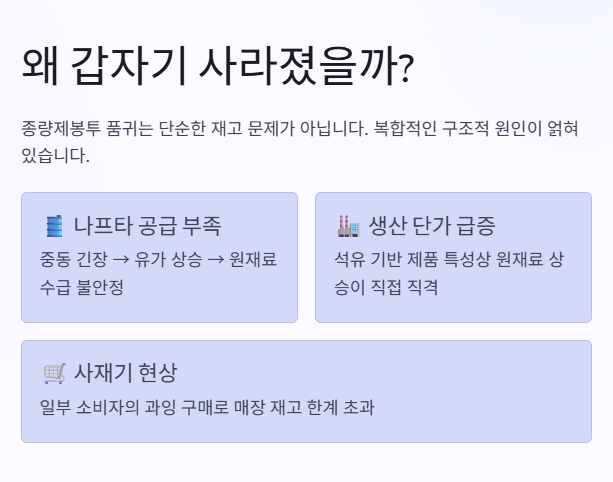 왜 갑자기 사라졌을까?

종량제봉투 품귀는 단순한 재고 문제가 아닙니다. 복합적인 구조적 원인이 얽혀 있습니다.

나프타 공급 부족

중동 긴장 → 유가 상승 → 원재료 수급 불안정

생산 단가 급증

석유 기반 제품 특성상 원재료 상승이 직접 직격

사재기 현상

일부 소비자의 과잉 구매로 매장 재고 한계 초과