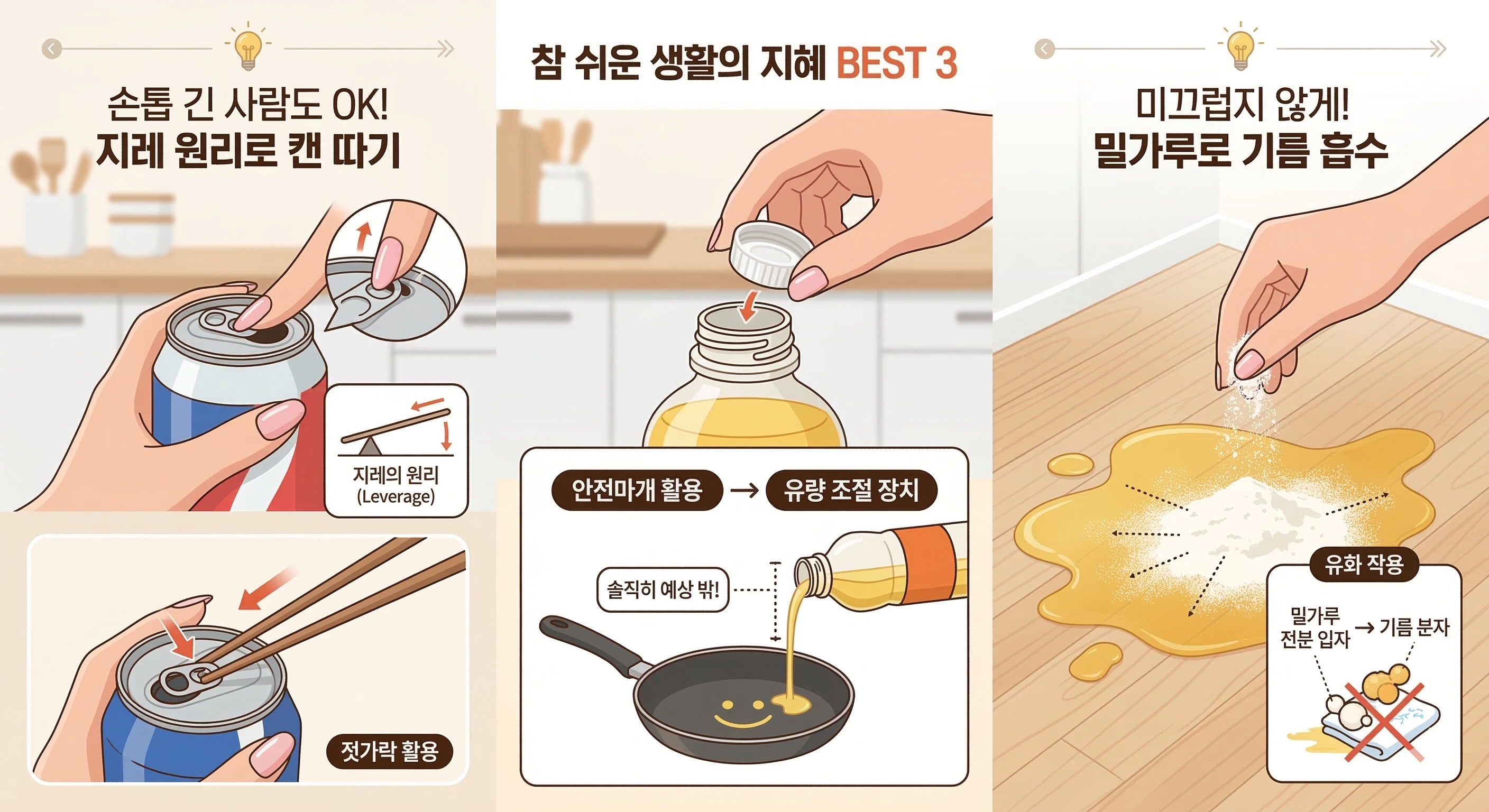 손톱 긴 사람도 OK!
지레 원리로 캔 따기

지레의 원리
(Leverage)

젓가락 활용

참 쉬운 생활의 지혜 BEST 3

안전마개 활용 → 유량 조절 장치

솔직히 예상 밖!

미끄럽지 않게!
밀가루로 기름 흡수

유화 작용

밀가루
전분 입자 → 기름 분자