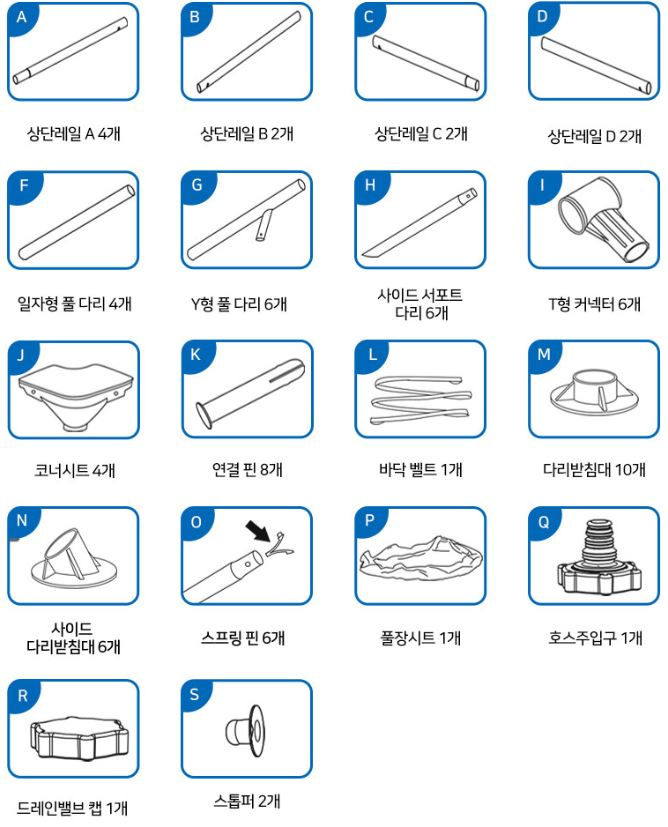 A
상단레일 A 4개

B
상단레일 B 2개

C
상단레일 C 2개

D
상단레일 D 2개

F
일자형 풀 다리 4개

G
Y형 풀 다리 6개

H
사이드 서포트 다리 6개

I
T형 커넥터 6개

J
코너시트 4개

K
연결 핀 8개

L
바닥 벨트 1개

M
다리받침대 10개

N
사이드 다리받침대 6개

O
스프링 핀 6개

P
풀장시트 1개

Q
호스주입구 1개

R
드레인밸브 캡 1개

S
스톱퍼 2개