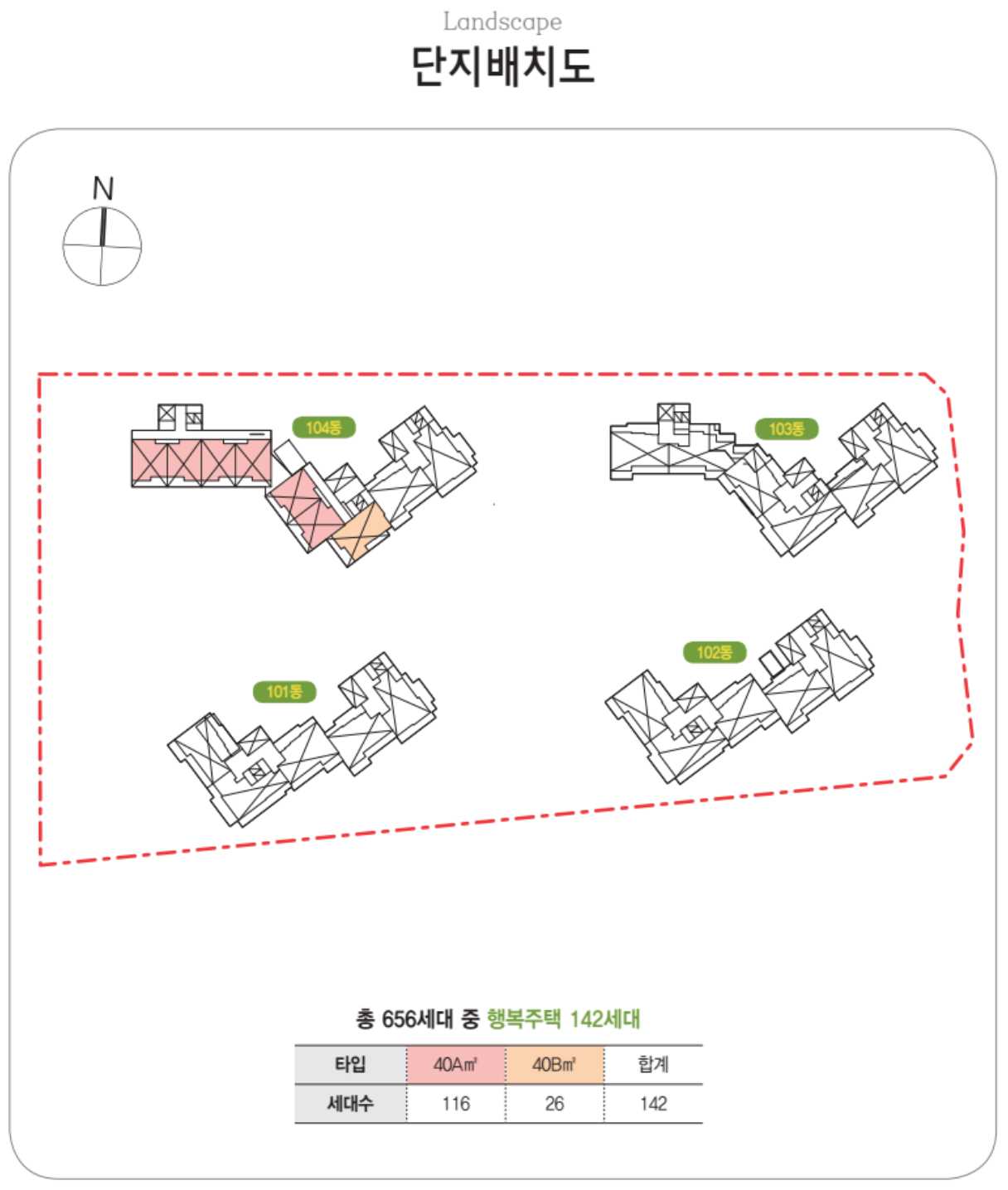 Landscape
단지배치도

N

104동
103동
101동
102동

총 656세대 중 행복주택 142세대

| 타입 | 40A㎡ | 40B㎡ | 합계 |
|---|---|---|---|
| 세대수 | 116 | 26 | 142 |