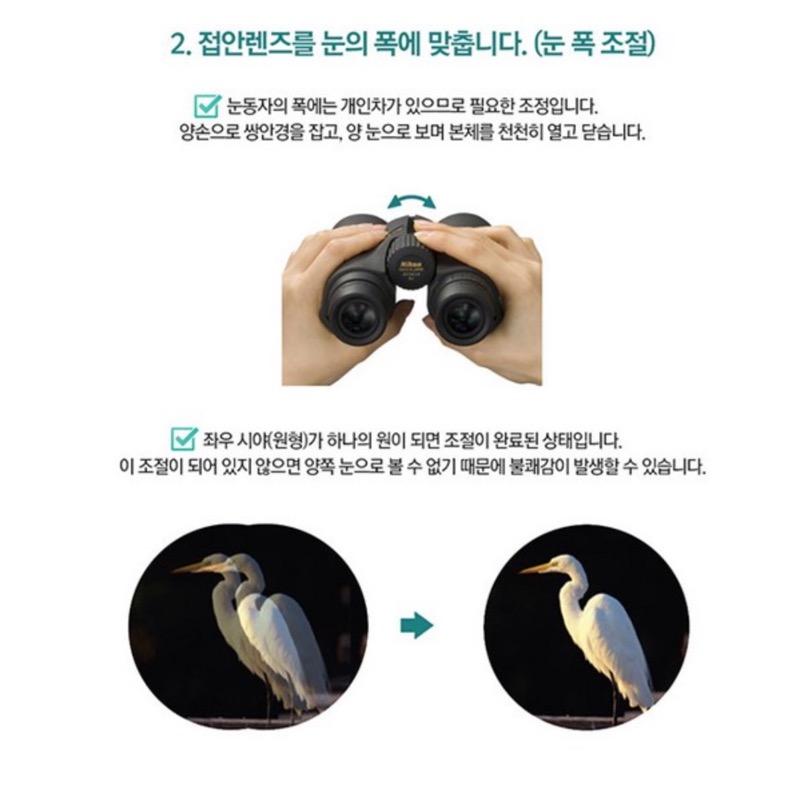 2. 접안렌즈를 눈의 폭에 맞춥니다. (눈 폭 조절)

눈동자의 폭에는 개인차가 있으므로 필요한 조정입니다. 양손으로 쌍안경을 잡고, 양 눈으로 보며 본체를 천천히 열고 닫습니다.

Nikon

좌우 시야(원형)가 하나의 원이 되면 조절이 완료된 상태입니다. 이 조절이 되어 있지 않으면 양쪽 눈으로 볼 수 없기 때문에 불쾌감이 발생할 수 있습니다.