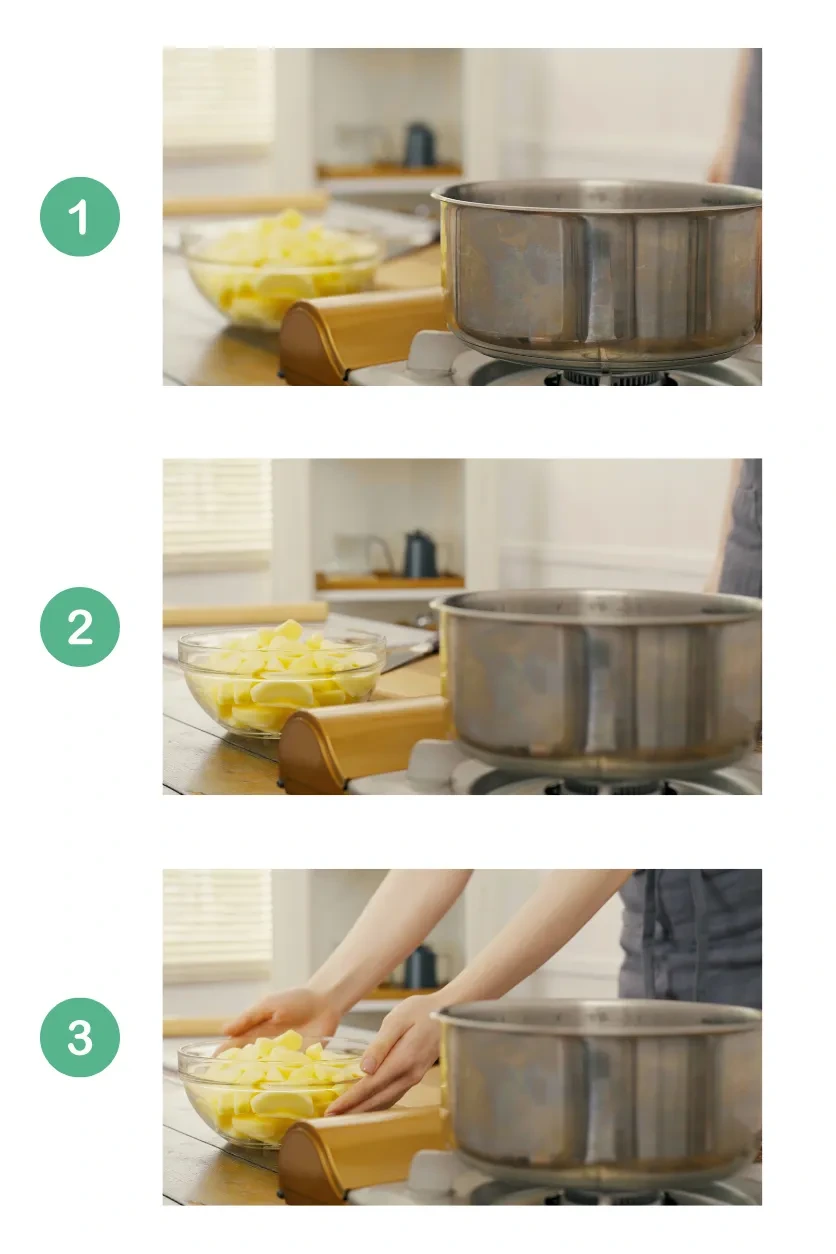 1

2

3