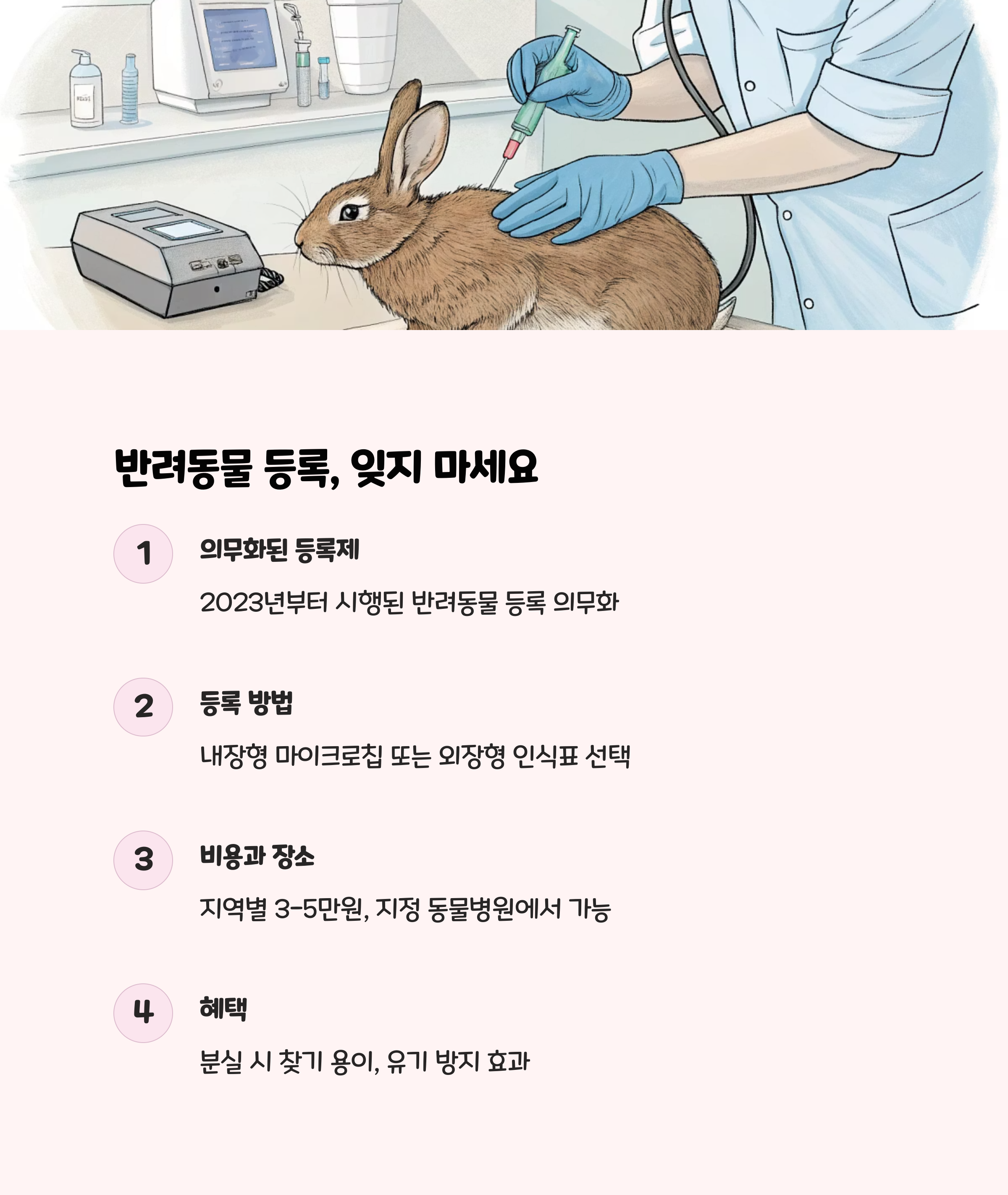 반려동물 등록, 잊지 마세요

1

의무화된 등록제

2023년부터 시행된 반려동물 등록 의무화

2

등록 방법

내장형 마이크로칩 또는 외장형 인식표 선택

3

비용과 장소

지역별 3-5만원, 지정 동물병원에서 가능

4

혜택

분실 시 찾기 용이, 유기 방지 효과