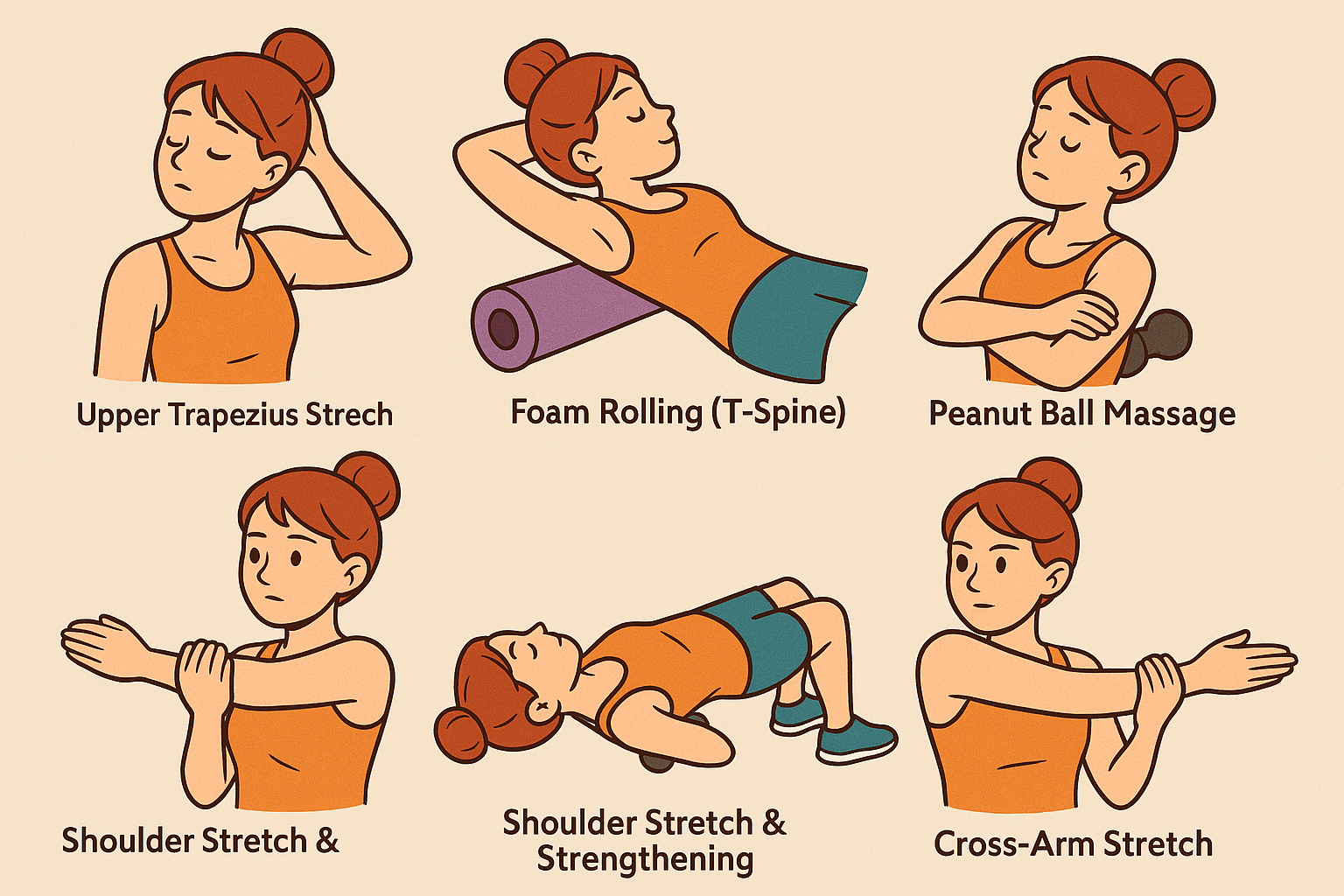 Upper Trapezius Strech

Foam Rolling (T-Spine)

Peanut Ball Massage

Shoulder Stretch &

Shoulder Stretch & Strengthening

Cross-Arm Stretch