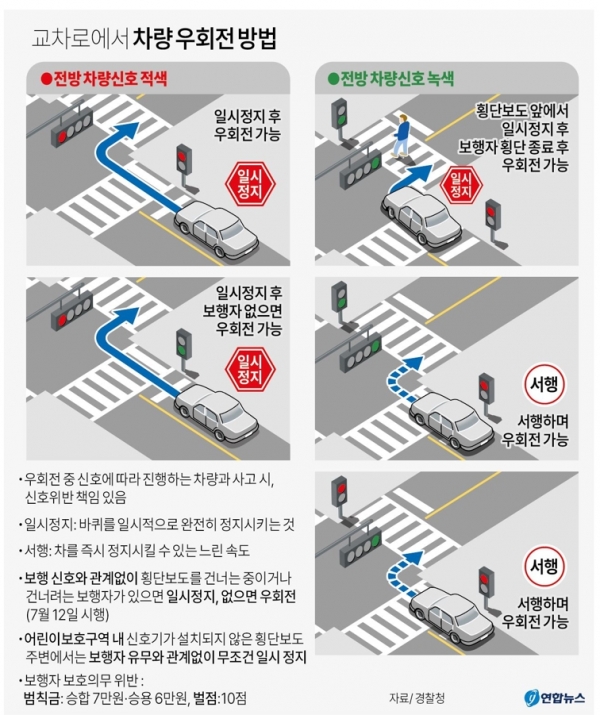 교차로에서 차량 우회전 방법

●전방 차량신호 적색

일시정지 후 우회전 가능

일시 정지

일시정지 후 보행자 없으면 우회전 가능

일시 정지

●전방 차량신호 녹색

횡단보도 앞에서 일시정지 후 보행자 횡단 종료 후 우회전 가능

일시 정지

서행

서행하며 우회전 가능

서행

서행하며 우회전 가능

• 우회전 중 신호에 따라 진행하는 차량과 사고 시, 신호위반 책임 있음

• 일시정지: 바퀴를 일시적으로 완전히 정지시키는 것

• 서행: 차를 즉시 정지시킬 수 있는 느린 속도

• 보행 신호와 관계없이 횡단보도를 건너는 중이거나 건너려는 보행자가 있으면 일시정지, 없으면 우회전 (7월 12일 시행)

• 어린이보호구역 내 신호기가 설치되지 않은 횡단보도 주변에서는 보행자 유무와 관계없이 무조건 일시 정지

• 보행자 보호의무 위반 :
범칙금: 승합 7만원·승용 6만원, 벌점:10점

자료/ 경찰청

연합뉴스