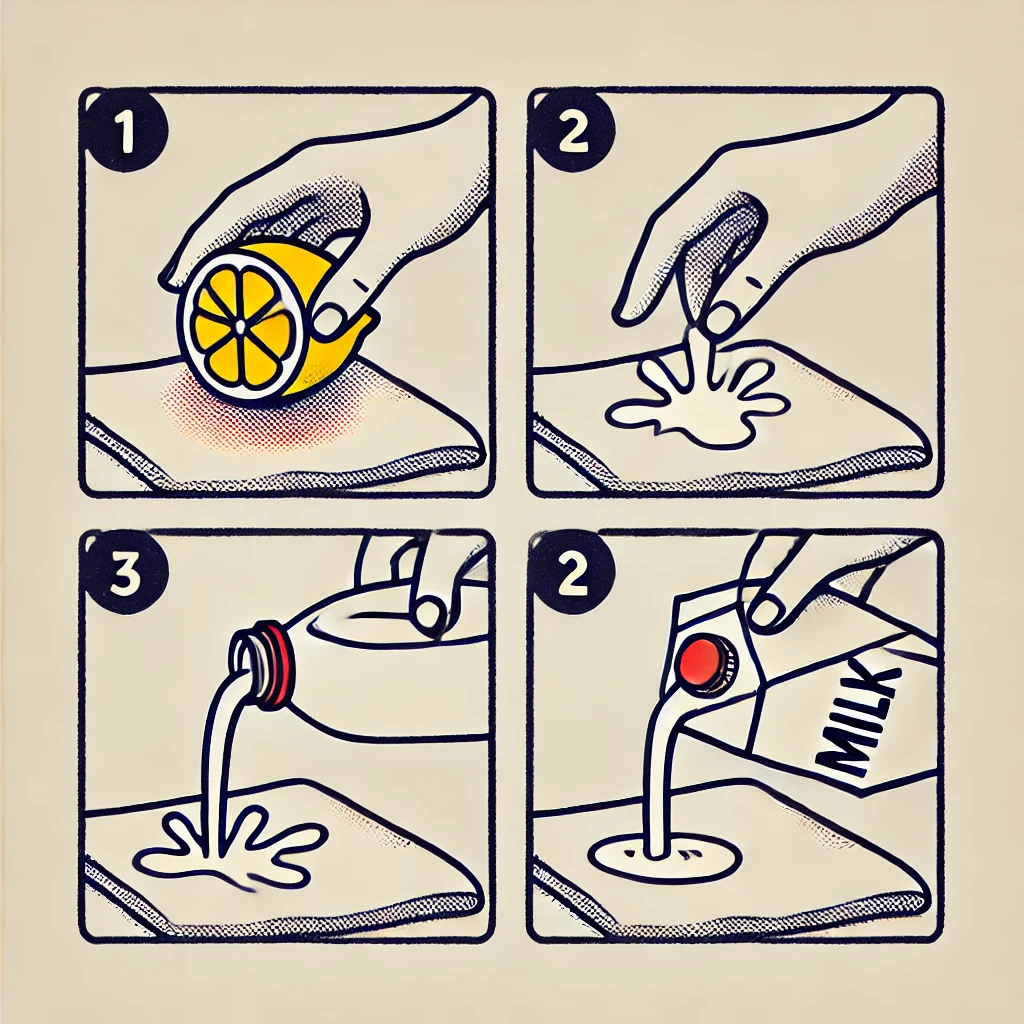 1

2

3

2

MILK