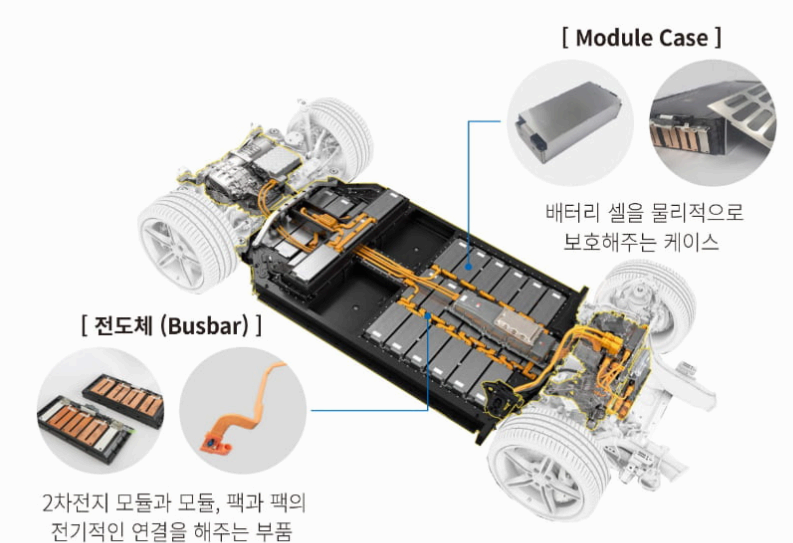 [ Module Case ]

배터리 셀을 물리적으로 보호해주는 케이스

[ 전도체 (Busbar) ]

2차전지 모듈과 모듈, 팩과 팩의 전기적인 연결을 해주는 부품