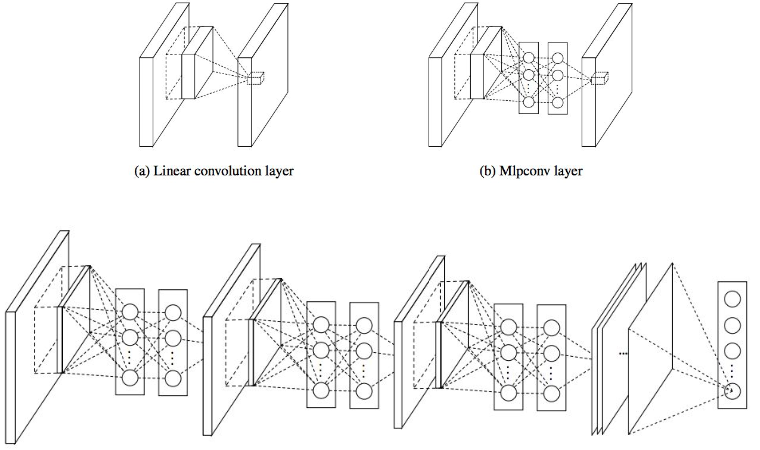 (a) Linear convolution layer

(b) Mlpconv layer