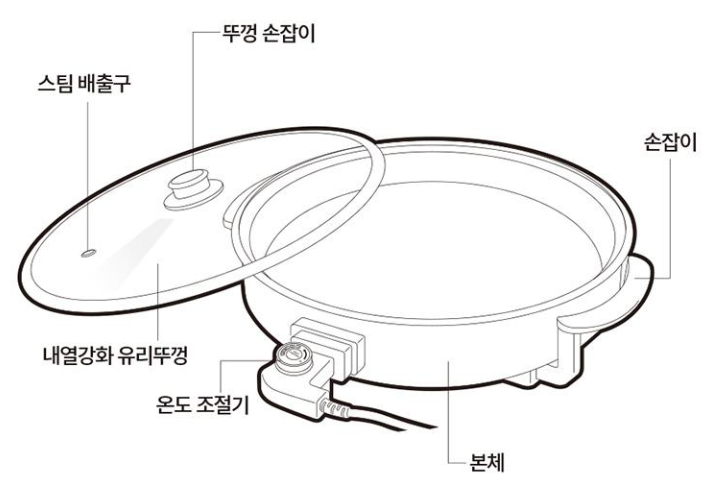 뚜껑 손잡이

스팀 배출구

손잡이

내열강화 유리뚜껑

온도 조절기

본체