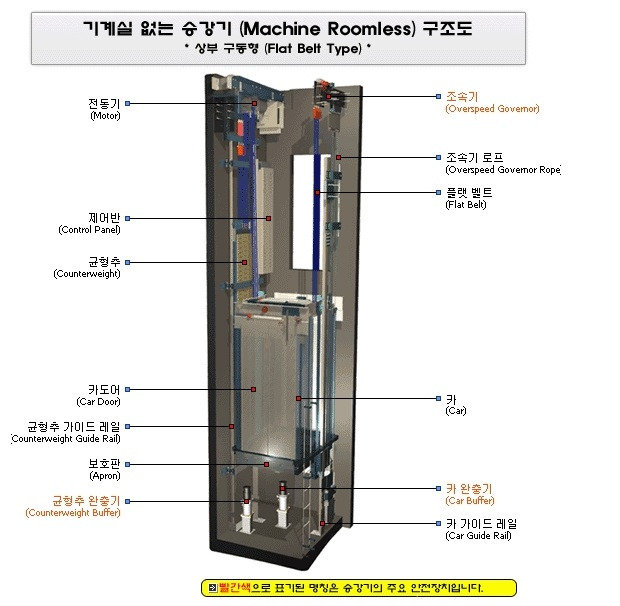 기계실 없는 승강기 (Machine Roomless) 구조도
* 상부 구동형 (Flat Belt Type) *

전동기
(Motor)

제어반
(Control Panel)

균형추
(Counterweight)

카도어
(Car Door)

균형추 가이드 레일
(Counterweight Guide Rail)

보호판
(Apron)

균형추 완충기
(Counterweight Buffer)

조속기
(Overspeed Governor)

조속기 로프
(Overspeed Governor Rope)

플랫 벨트
(Flat Belt)

카
(Car)

카 완충기
(Car Buffer)

카 가이드 레일
(Car Guide Rail)

빨간색으로 표기된 명칭은 승강기의 주요 안전장치입니다.