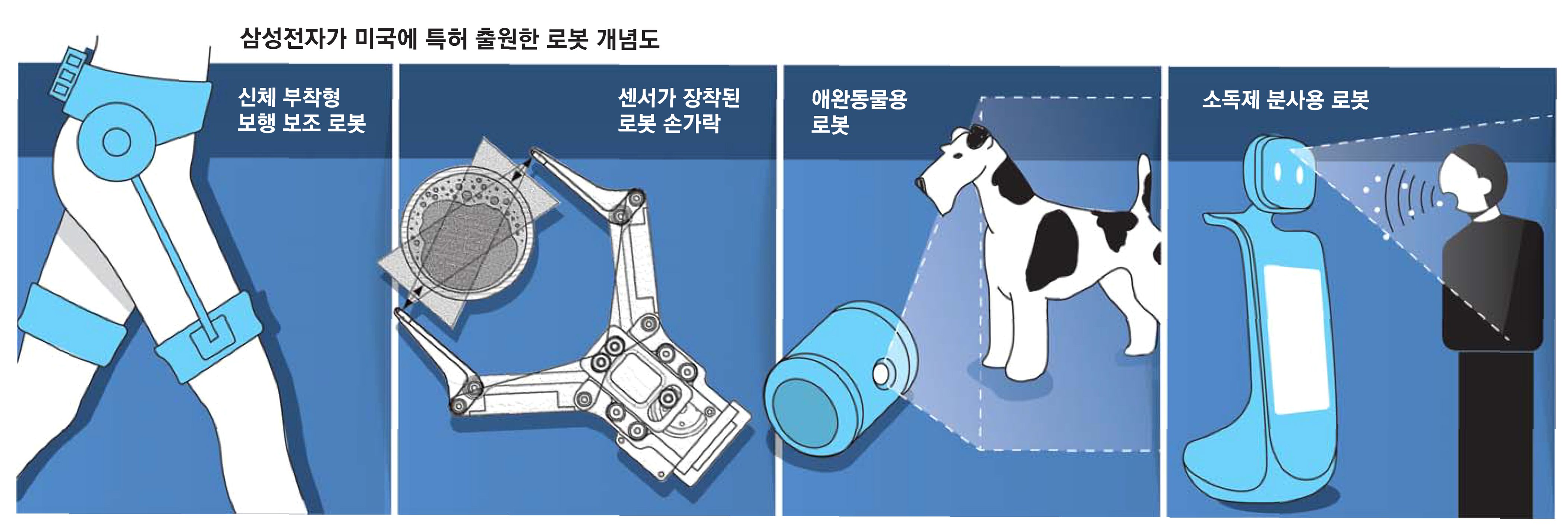 삼성전자가 미국에 특허 출원한 로봇 개념도

신체 부착형 보행 보조 로봇

센서가 장착된 로봇 손가락

애완동물용 로봇

소독제 분사용 로봇