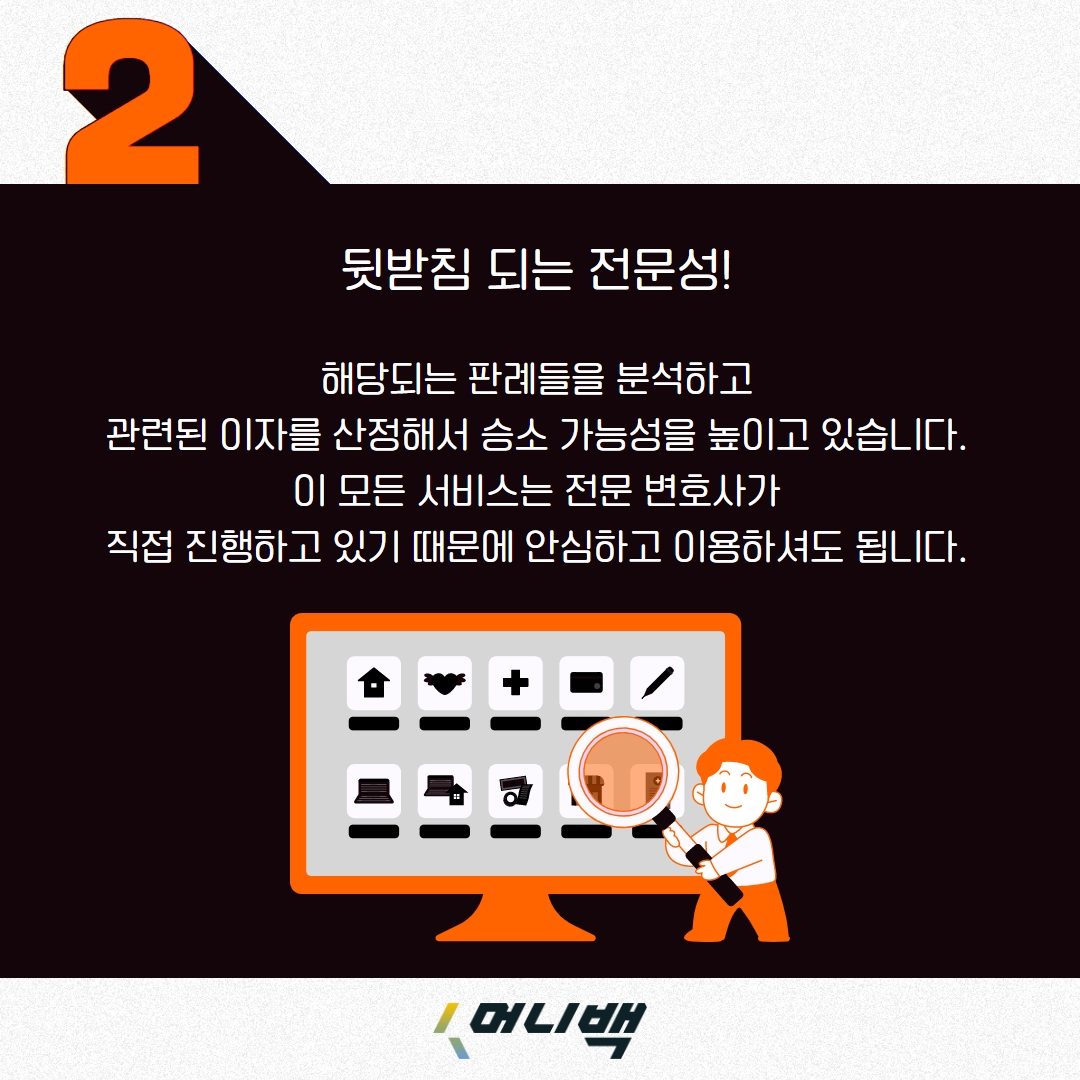 2

뒷받침 되는 전문성!

해당되는 판례들을 분석하고
관련된 이자를 산정해서 승소 가능성을 높이고 있습니다.
이 모든 서비스는 전문 변호사가
직접 진행하고 있기 때문에 안심하고 이용하셔도 됩니다.

머니백