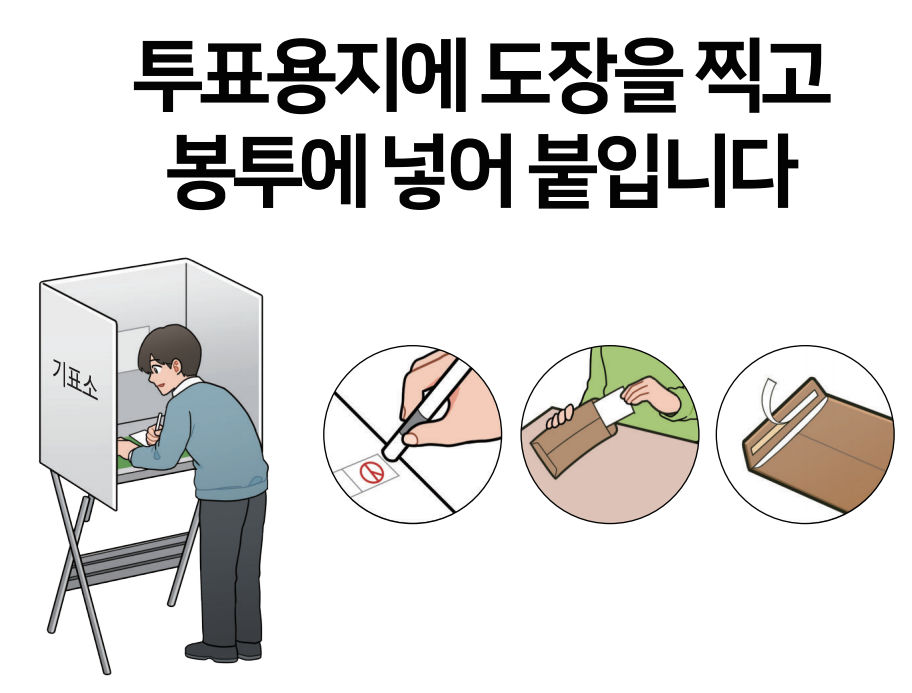 투표용지에 도장을 찍고
봉투에 넣어 붙입니다

기표소