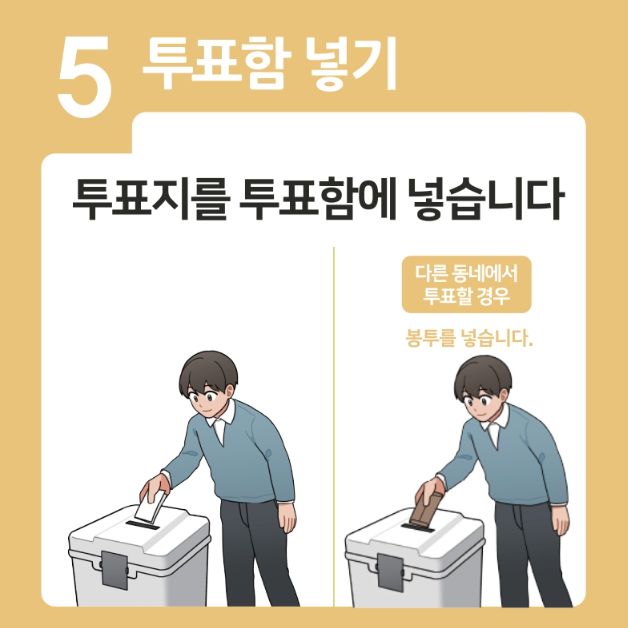 5 투표함 넣기

투표지를 투표함에 넣습니다

다른 동네에서 투표할 경우

봉투를 넣습니다.