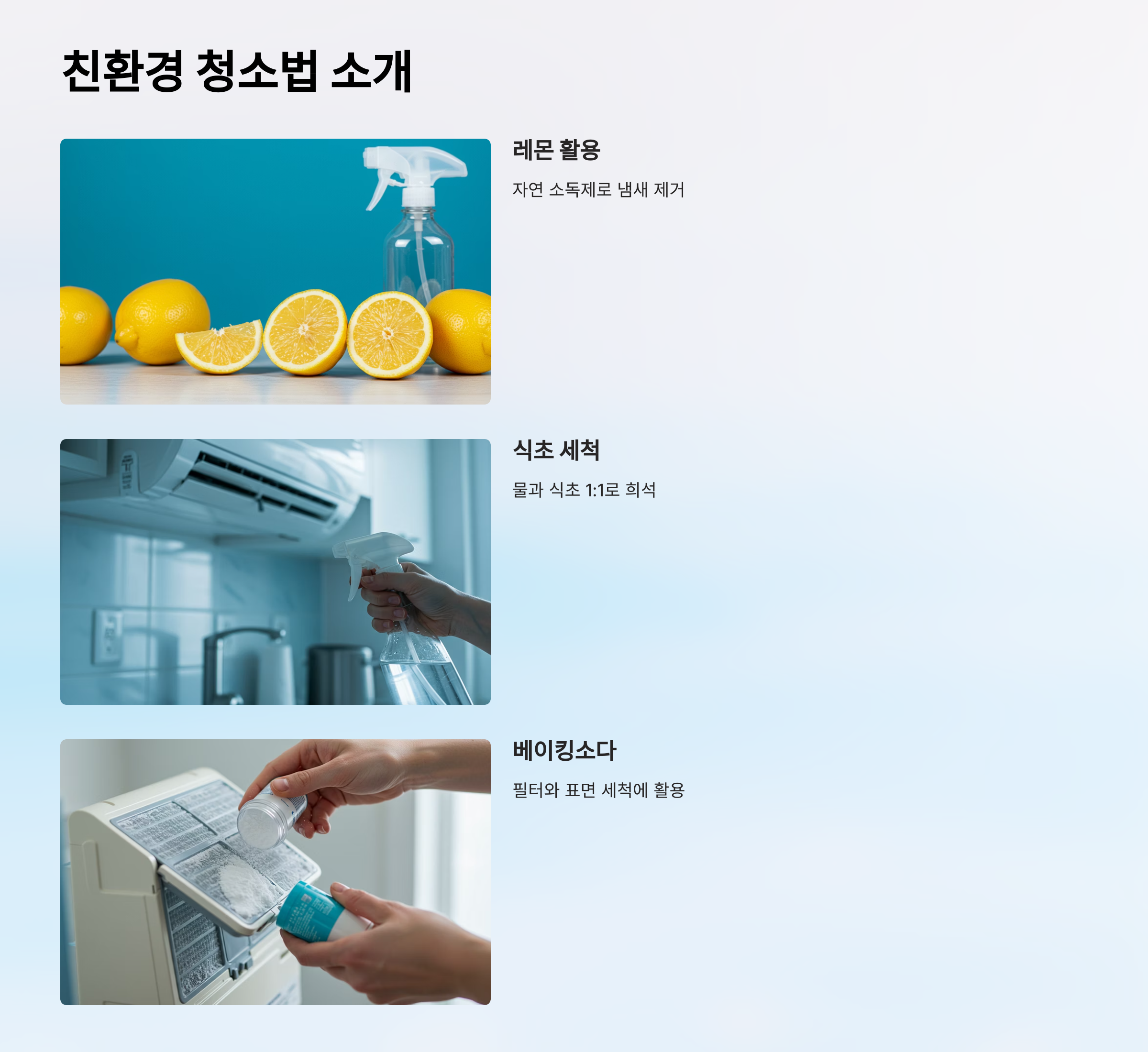 친환경 청소법 소개

레몬 활용

자연 소독제로 냄새 제거

식초 세척

물과 식초 1:1로 희석

베이킹소다

필터와 표면 세척에 활용