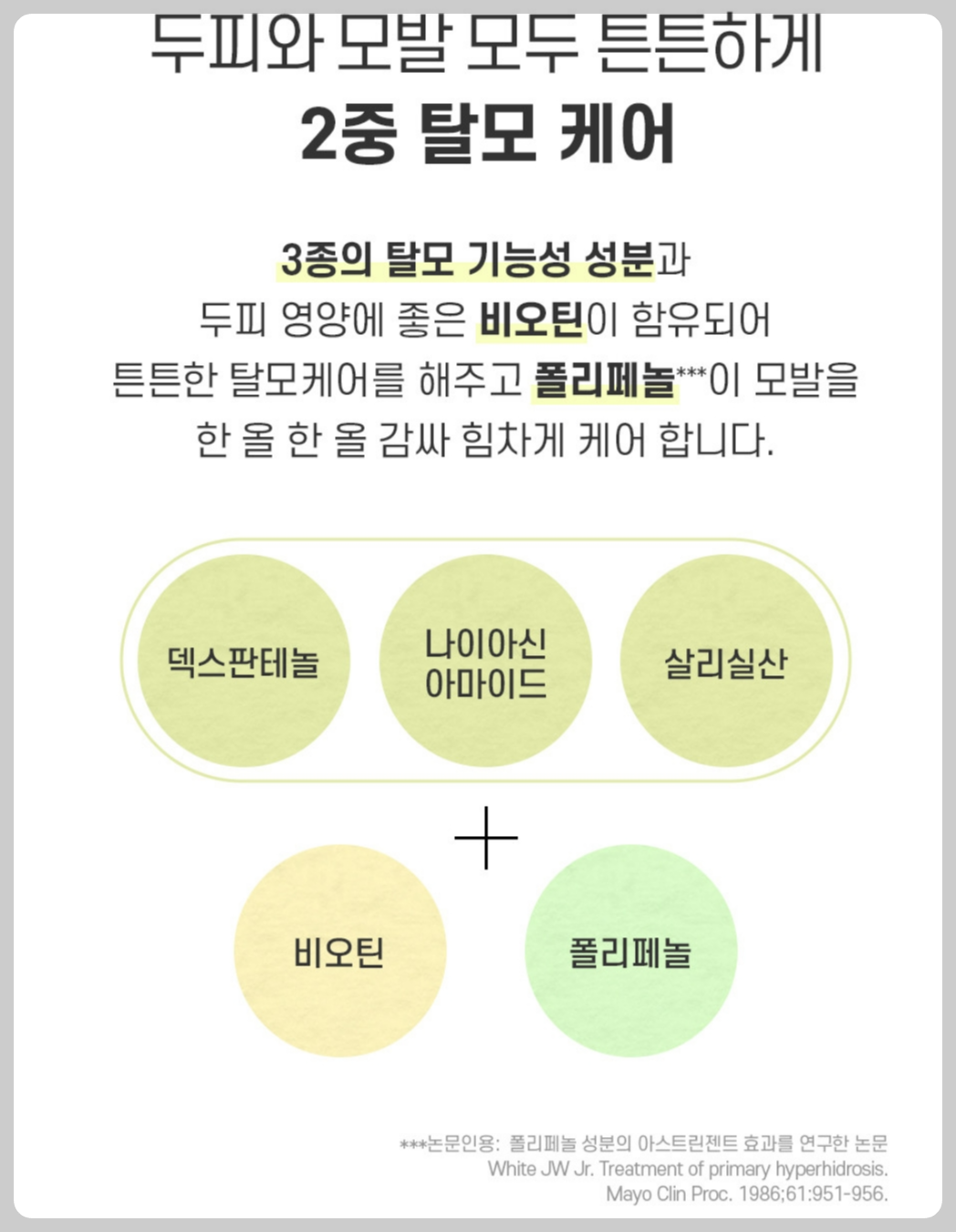 두피와 모발 모두 튼튼하게
2중 탈모 케어

3종의 탈모 기능성 성분과
두피 영양에 좋은 비오틴이 함유되어
튼튼한 탈모케어를 해주고 폴리페놀***이 모발을
한 올 한 올 감싸 힘차게 케어 합니다.

덱스판테놀

나이아신
아마이드

살리실산

+

비오틴

폴리페놀

***논문인용: 폴리페놀 성분의 아스트린젠트 효과를 연구한 논문
White JW Jr. Treatment of primary hyperhidrosis.
Mayo Clin Proc. 1986;61:951-956.