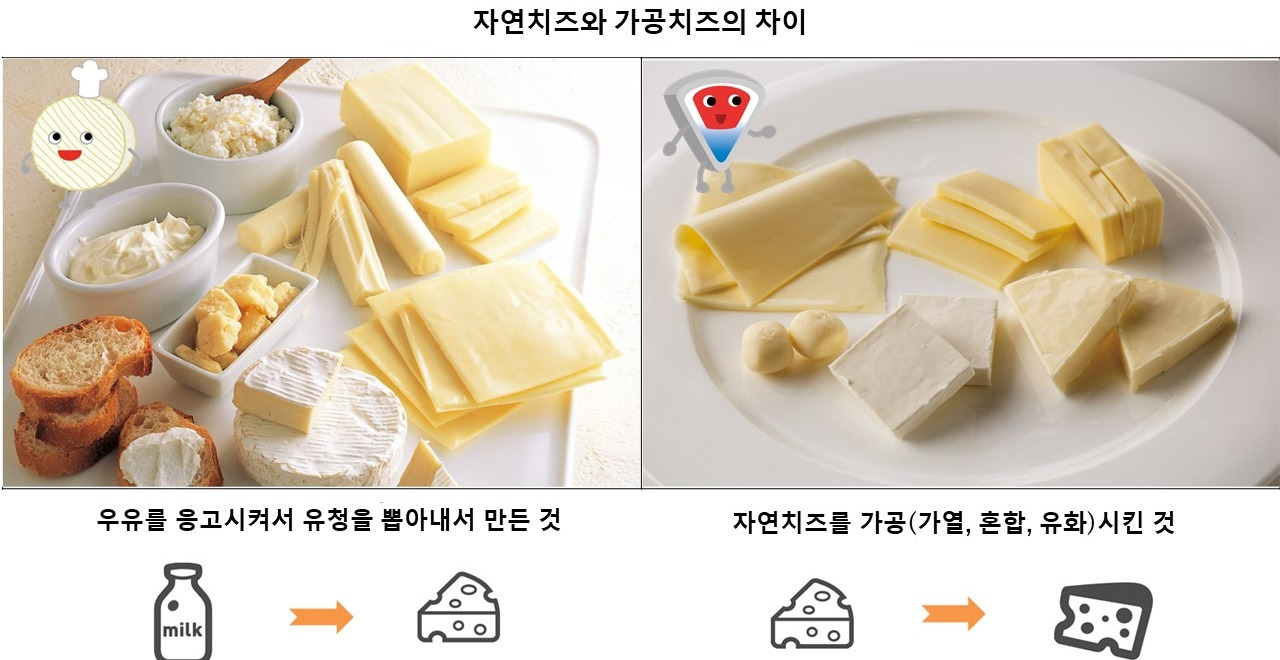 자연치즈와 가공치즈의 차이

우유를 응고시켜서 유청을 뽑아내서 만든 것

milk

자연치즈를 가공(가열, 혼합, 유화)시킨 것