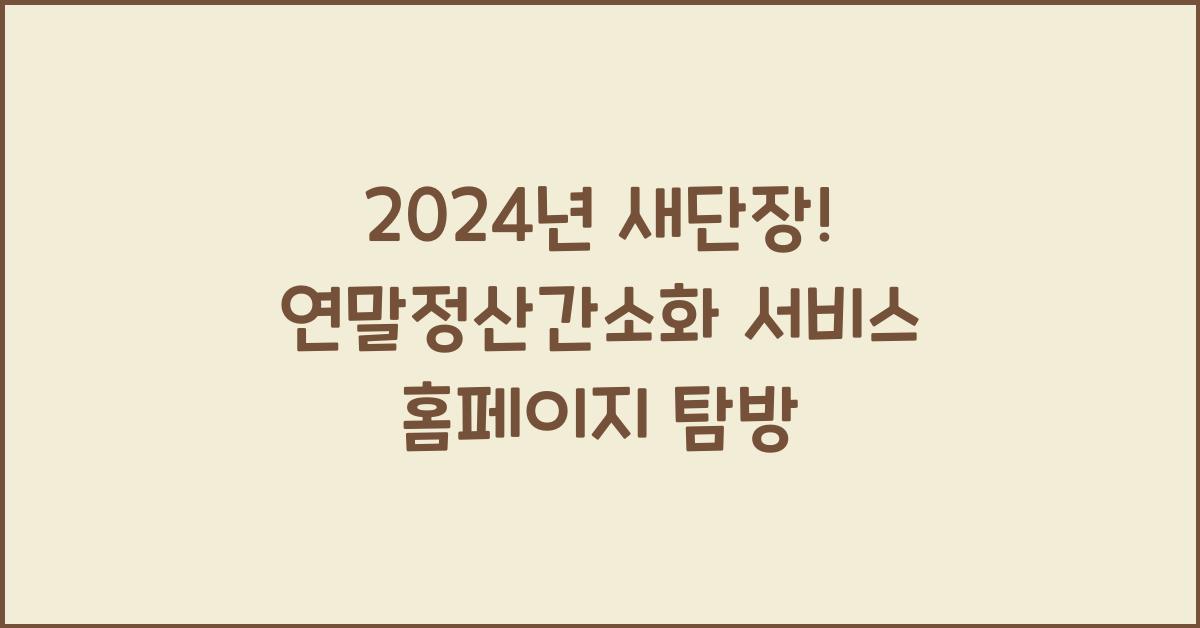 2024년 새단장!
연말정산간소화 서비스
홈페이지 탐방