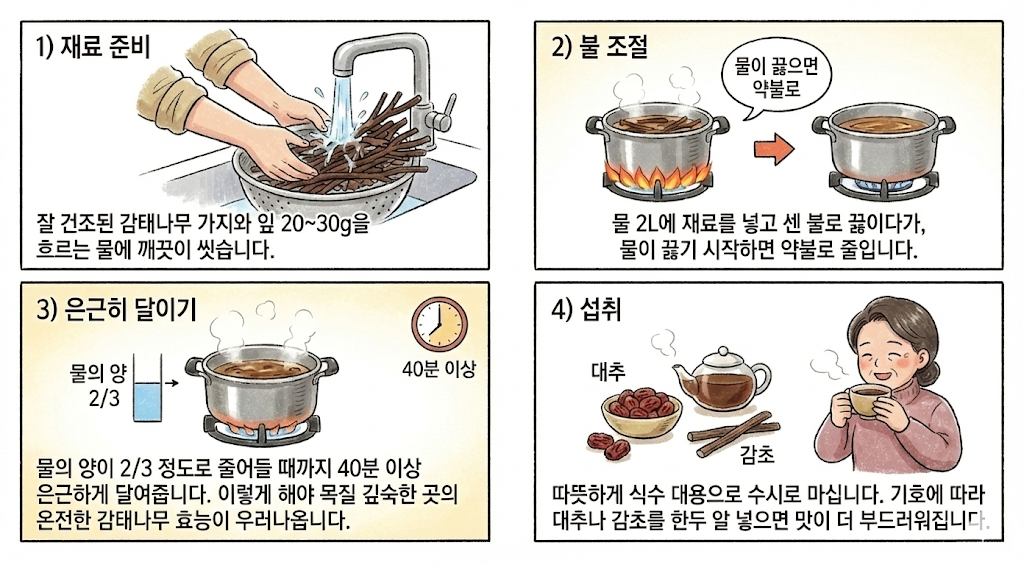 1) 재료 준비

잘 건조된 감태나무 가지와 잎 20~30g을 흐르는 물에 깨끗이 씻습니다.

2) 불 조절

물이 끓으면 약불로

물 2L에 재료를 넣고 센 불로 끓이다가, 물이 끓기 시작하면 약불로 줄입니다.

3) 은근히 달이기

물의 양 2/3

40분 이상

물의 양이 2/3 정도로 줄어들 때까지 40분 이상 은근하게 달여줍니다. 이렇게 해야 목질 깊숙한 곳의 온전한 감태나무 효능이 우러나옵니다.

4) 섭취

대추

감초

따뜻하게 식수 대용으로 수시로 마십니다. 기호에 따라 대추나 감초를 한두 알 넣으면 맛이 더 부드러워집니다.