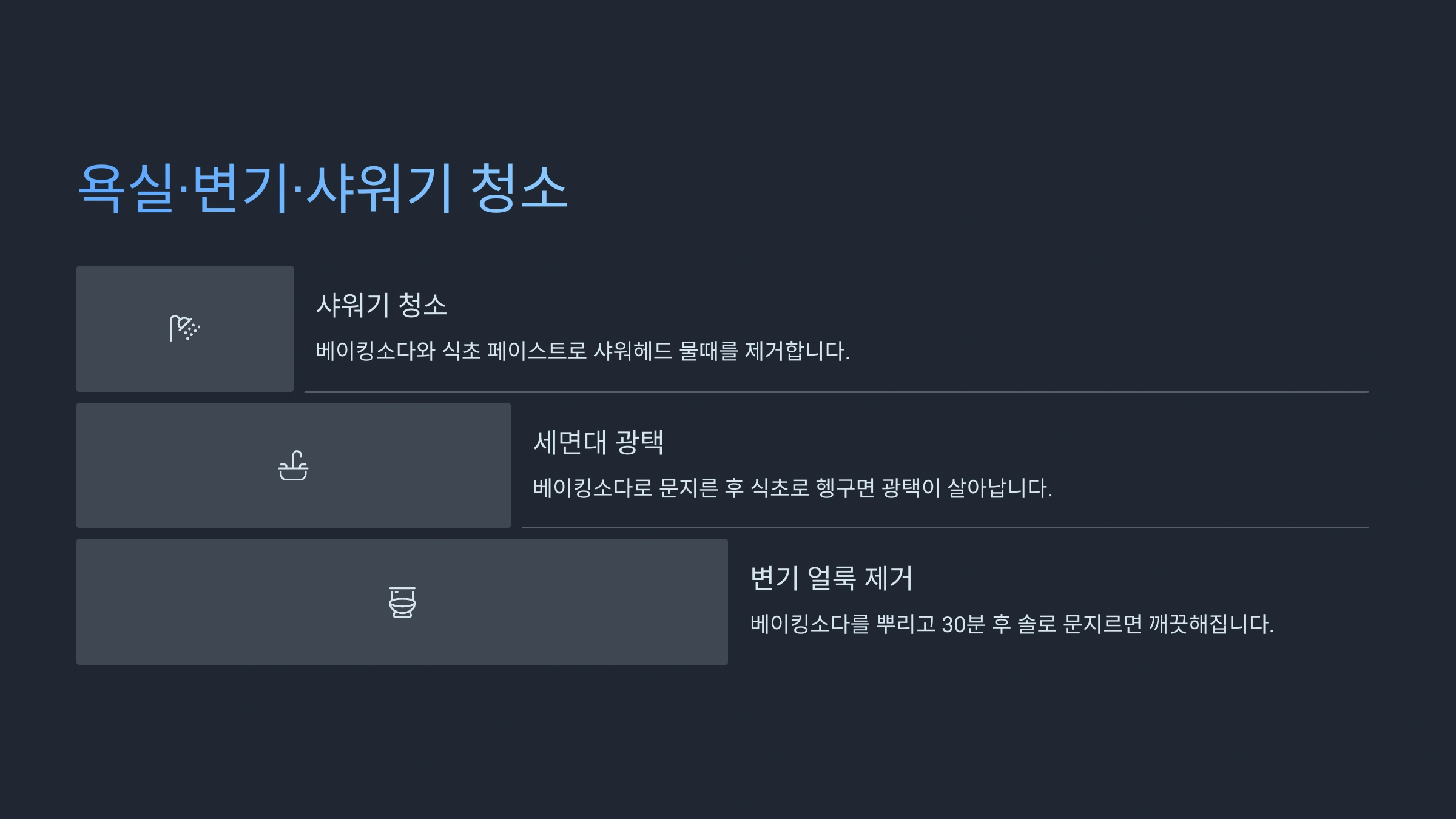 욕실·변기·샤워기 청소

샤워기 청소

베이킹소다와 식초 페이스트로 샤워헤드 물때를 제거합니다.

세면대 광택

베이킹소다로 문지른 후 식초로 헹구면 광택이 살아납니다.

변기 얼룩 제거

베이킹소다를 뿌리고 30분 후 솔로 문지르면 깨끗해집니다.