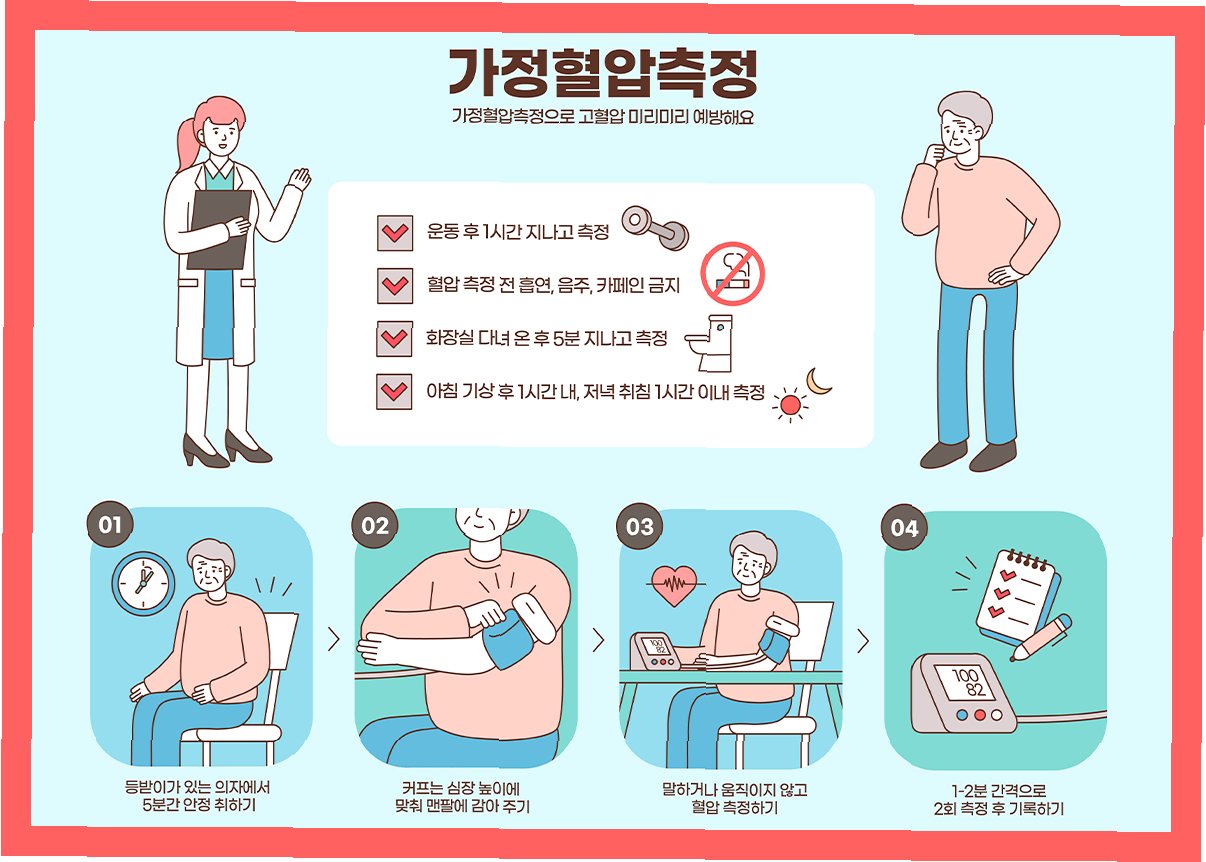 가정혈압측정

가정혈압측정으로 고혈압 미리미리 예방해요

운동 후 1시간 지나고 측정

혈압 측정 전 흡연, 음주, 카페인 금지

화장실 다녀 온 후 5분 지나고 측정

아침 기상 후 1시간 내, 저녁 취침 1시간 이내 측정

01

등받이가 있는 의자에서 5분간 안정 취하기

02

커프는 심장 높이에 맞춰 맨팔에 감아 주기

03

100
82

말하거나 움직이지 않고 혈압 측정하기

04

100
82

1-2분 간격으로 2회 측정 후 기록하기