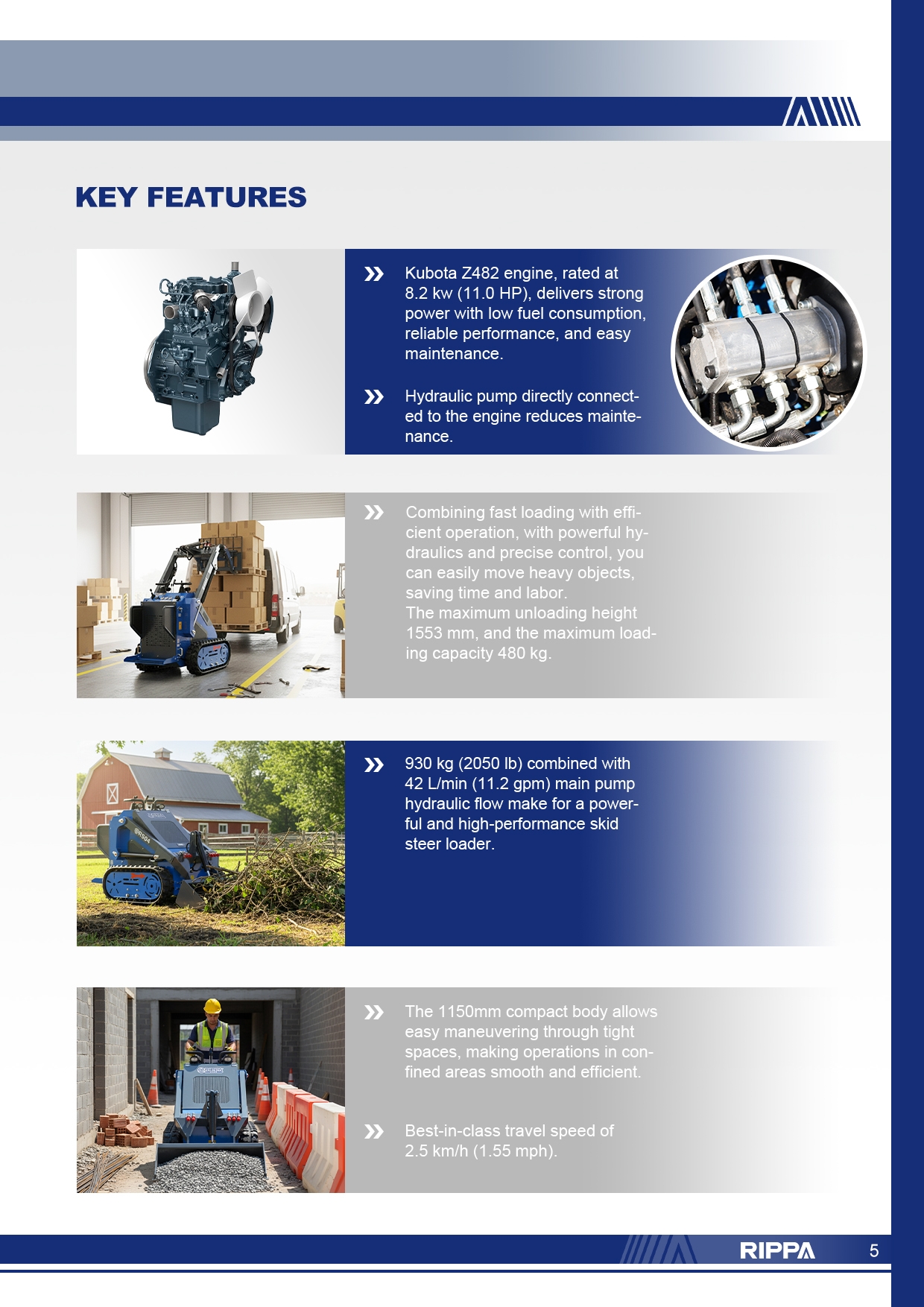 KEY FEATURES

Kubota Z482 engine, rated at 8.2 kw (11.0 HP), delivers strong power with low fuel consumption, reliable performance, and easy maintenance.

Hydraulic pump directly connected to the engine reduces maintenance.

Combining fast loading with efficient operation, with powerful hydraulics and precise control, you can easily move heavy objects, saving time and labor.
The maximum unloading height 1553 mm, and the maximum loading capacity 480 kg.

930 kg (2050 lb) combined with 42 L/min (11.2 gpm) main pump hydraulic flow make for a powerful and high-performance skid steer loader.

The 1150mm compact body allows easy maneuvering through tight spaces, making operations in confined areas smooth and efficient.

Best-in-class travel speed of 2.5 km/h (1.55 mph).

RIPPA 5