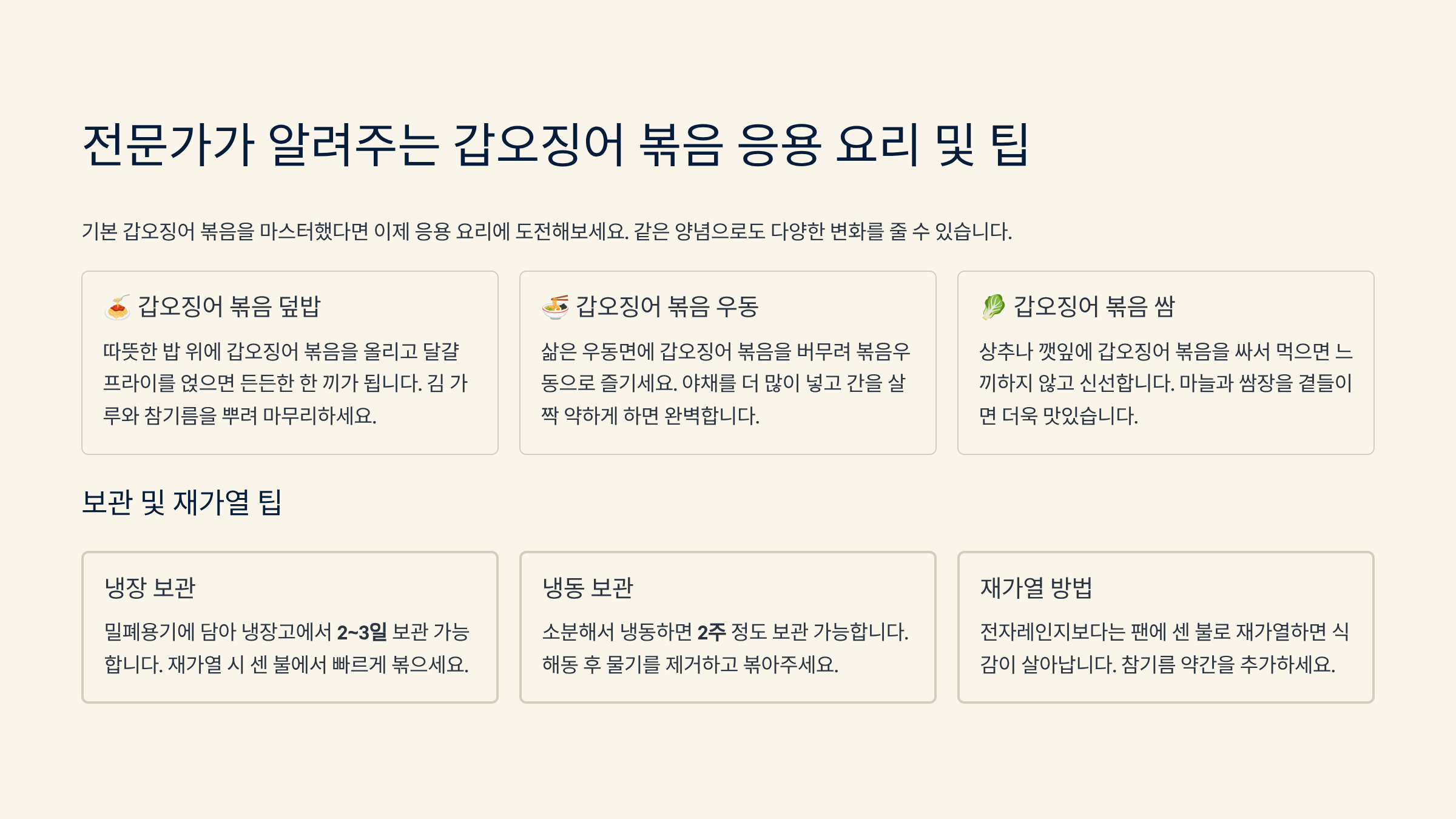 전문가가 알려주는 갑오징어 볶음 응용 요리 및 팁

기본 갑오징어 볶음을 마스터했다면 이제 응용 요리에 도전해보세요. 같은 양념으로도 다양한 변화를 줄 수 있습니다.

🍝 갑오징어 볶음 덮밥

따뜻한 밥 위에 갑오징어 볶음을 올리고 달걀 프라이를 얹으면 든든한 한 끼가 됩니다. 김 가루와 참기름을 뿌려 마무리하세요.

🍜 갑오징어 볶음 우동

삶은 우동면에 갑오징어 볶음을 버무려 볶음우동으로 즐기세요. 야채를 더 많이 넣고 간을 살짝 약하게 하면 완벽합니다.

🥬 갑오징어 볶음 쌈

상추나 깻잎에 갑오징어 볶음을 싸서 먹으면 느끼하지 않고 신선합니다. 마늘과 쌈장을 곁들이면 더욱 맛있습니다.

보관 및 재가열 팁

냉장 보관

밀폐용기에 담아 냉장고에서 2~3일 보관 가능합니다. 재가열 시 센 불에서 빠르게 볶으세요.

냉동 보관

소분해서 냉동하면 2주 정도 보관 가능합니다. 해동 후 물기를 제거하고 볶아주세요.

재가열 방법

전자레인지보다는 팬에 센 불로 재가열하면 식감이 살아납니다. 참기름 약간을 추가하세요.