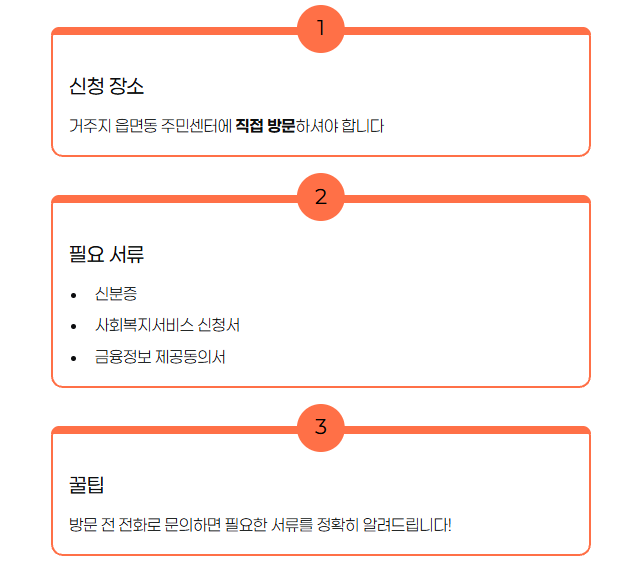 1

신청 장소

거주지 읍면동 주민센터에 직접 방문하셔야 합니다

2

필요 서류

• 신분증
• 사회복지서비스 신청서
• 금융정보 제공동의서

3

꿀팁

방문 전 전화로 문의하면 필요한 서류를 정확히 알려드립니다!