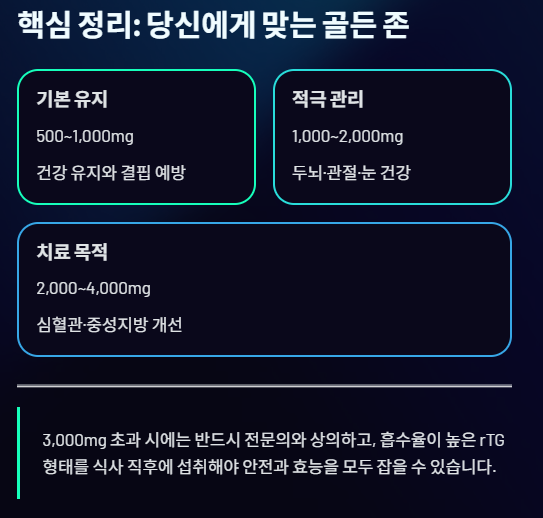 핵심 정리: 당신에게 맞는 골든 존

기본 유지

500~1,000mg

건강 유지와 결핍 예방

적극 관리

1,000~2,000mg

두뇌·관절·눈 건강

치료 목적

2,000~4,000mg

심혈관·중성지방 개선

3,000mg 초과 시에는 반드시 전문의와 상의하고, 흡수율이 높은 rTG 형태를 식사 직후에 섭취해야 안전과 효능을 모두 잡을 수 있습니다.