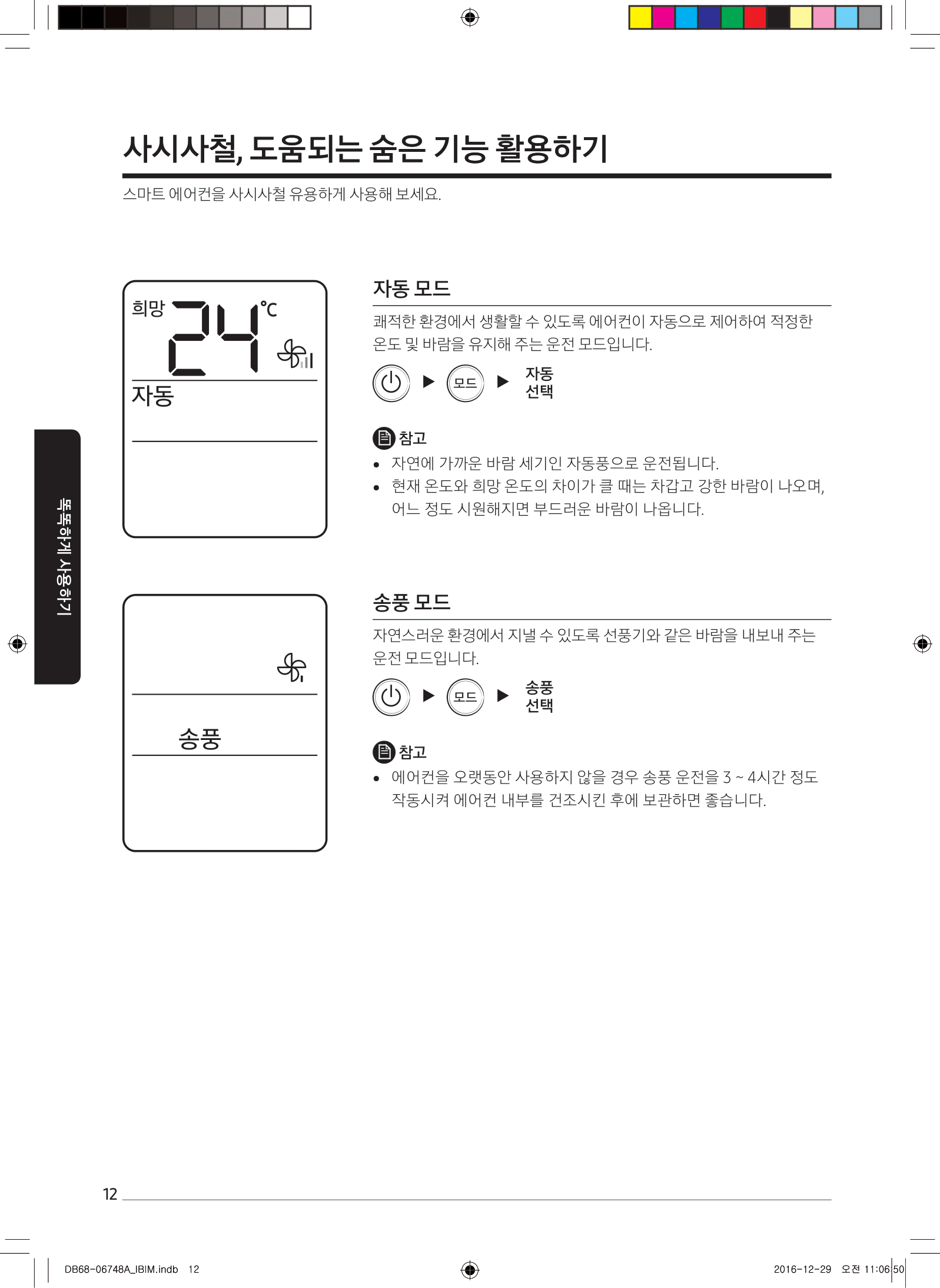 사시사철, 도움되는 숨은 기능 활용하기

스마트 에어컨을 사시사철 유용하게 사용해 보세요.

희망 24 ℃

자동

자동 모드

쾌적한 환경에서 생활할 수 있도록 에어컨이 자동으로 제어하여 적정한 온도 및 바람을 유지해 주는 운전 모드입니다.

▶ 모드 ▶ 자동 선택

참고

• 자연에 가까운 바람 세기인 자동풍으로 운전됩니다.
• 현재 온도와 희망 온도의 차이가 클 때는 차갑고 강한 바람이 나오며, 어느 정도 시원해지면 부드러운 바람이 나옵니다.

똑똑하게 사용하기

송풍

송풍 모드

자연스러운 환경에서 지낼 수 있도록 선풍기와 같은 바람을 내보내 주는 운전 모드입니다.

▶ 모드 ▶ 송풍 선택

참고

• 에어컨을 오랫동안 사용하지 않을 경우 송풍 운전을 3 ~ 4시간 정도 작동시켜 에어컨 내부를 건조시킨 후에 보관하면 좋습니다.

12

DB68-06748A_IBIM.indb 12

2016-12-29 오전 11:06:50